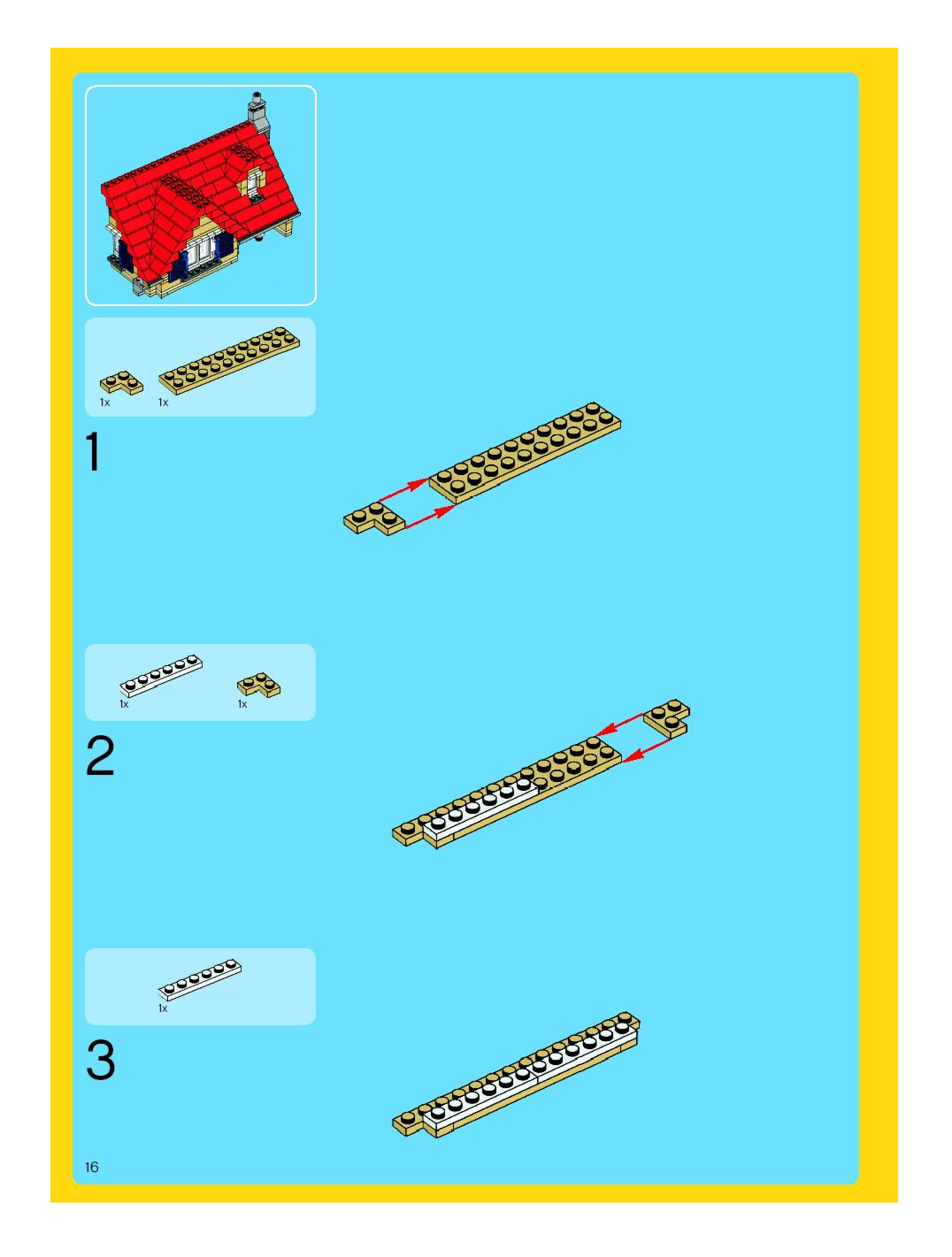 1x 1x

1

1x 1x

2

1x

3

16