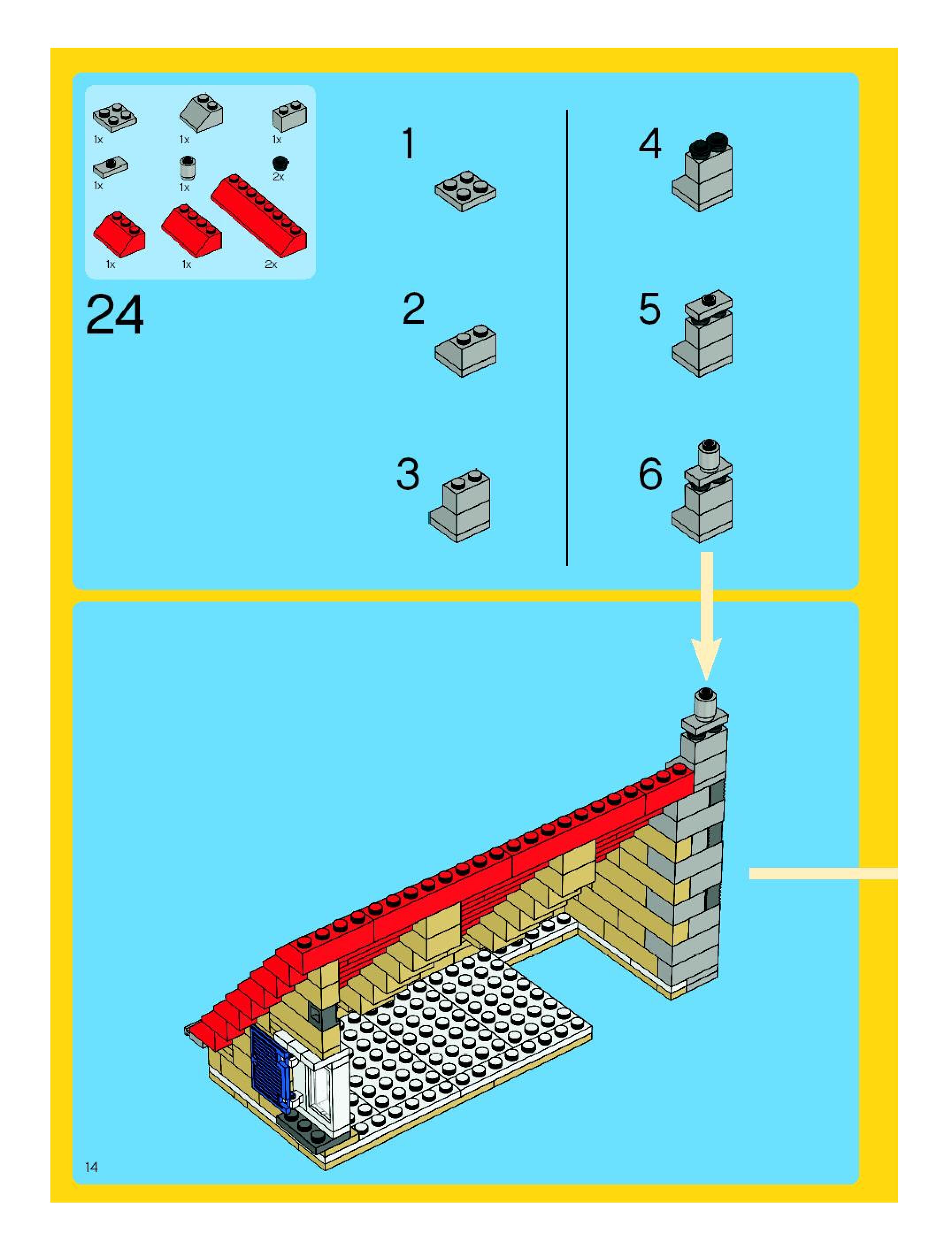 1x
1x
1x
1x
1x
2x
1x
1x
2x

24

1

2

3

4

5

6

14