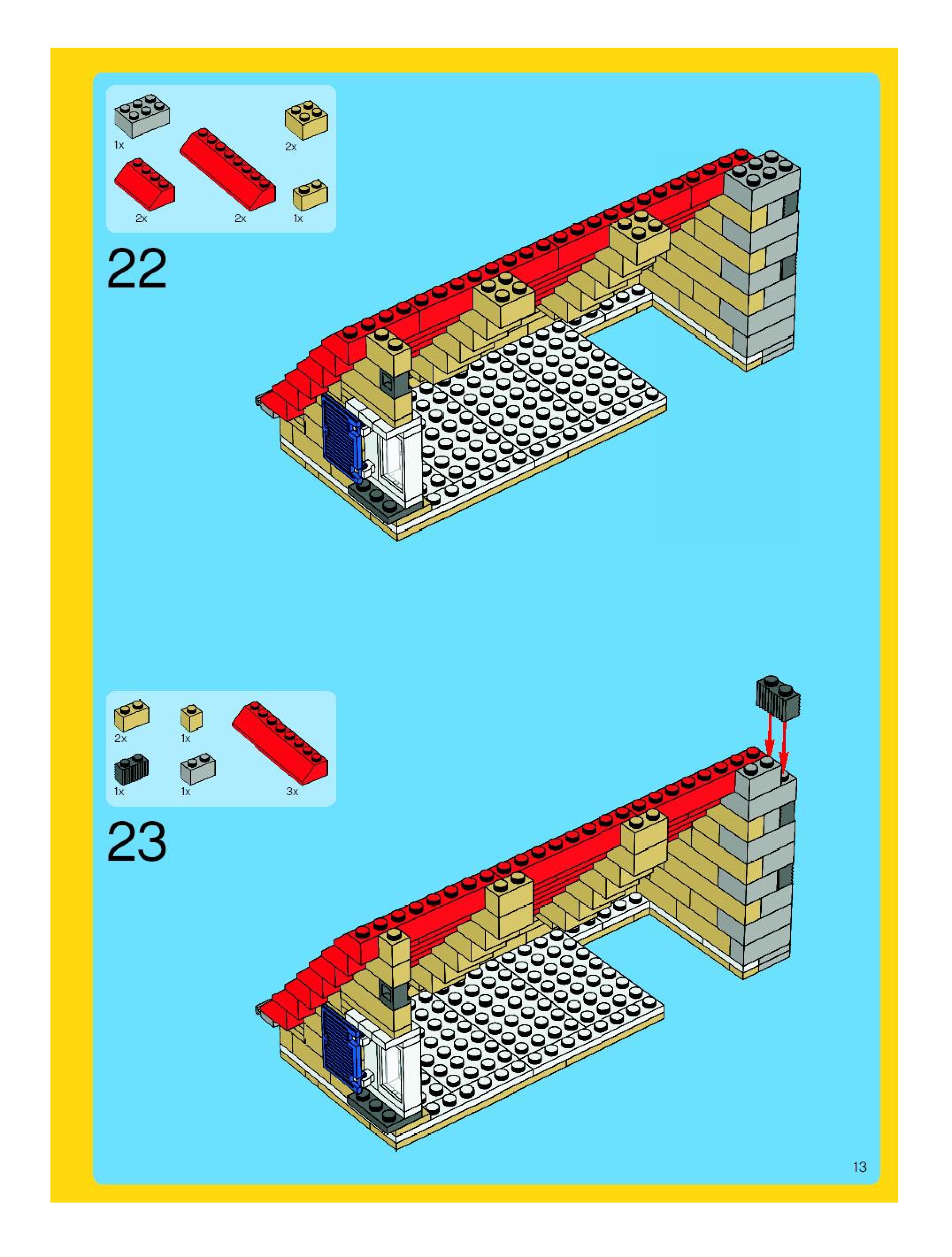 1x
2x
2x
2x
1x

22

2x
1x
1x
1x
3x

23

13