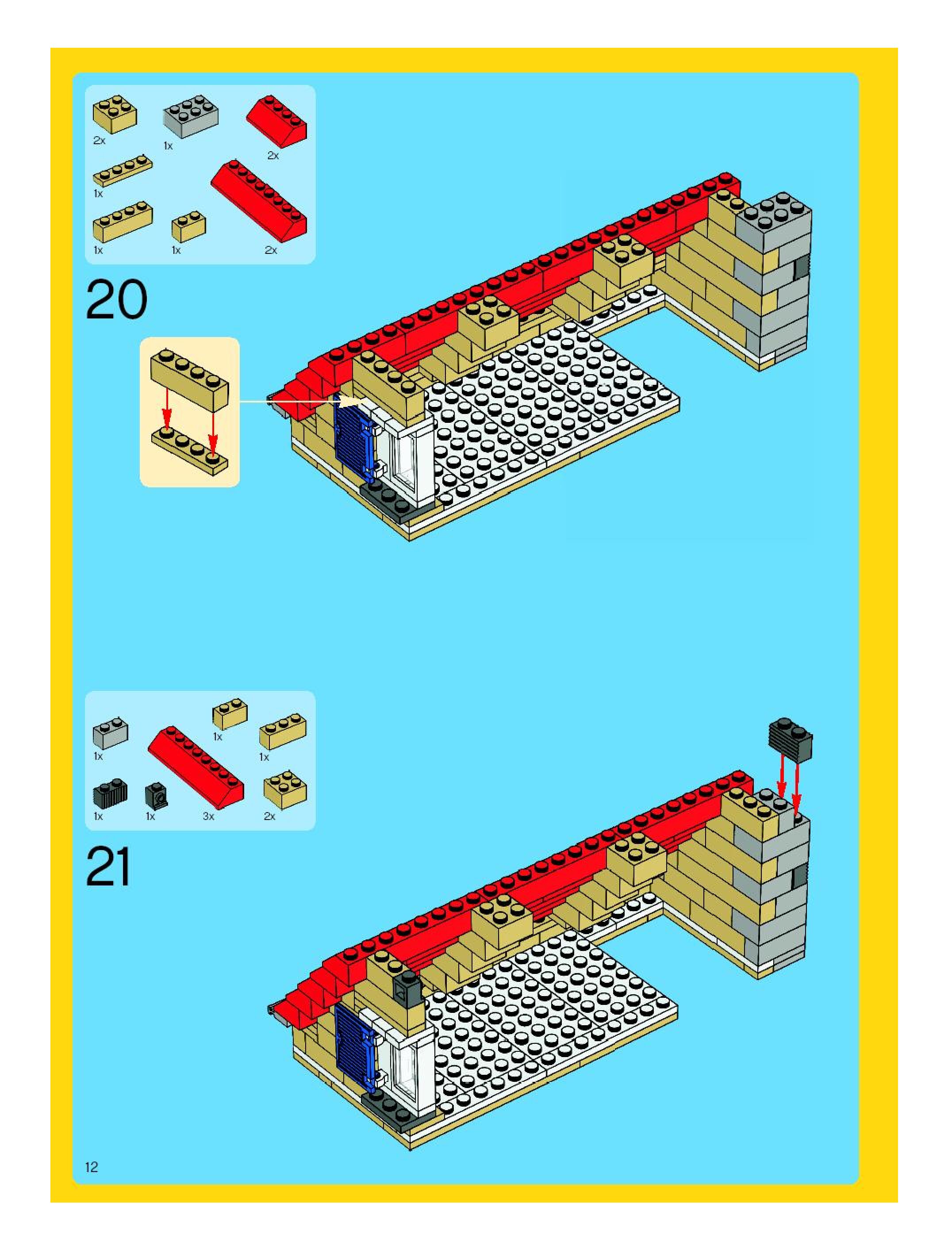 2x 1x 2x
1x
1x 1x 2x

20

1x 1x 1x
1x 1x 3x 2x

21

12