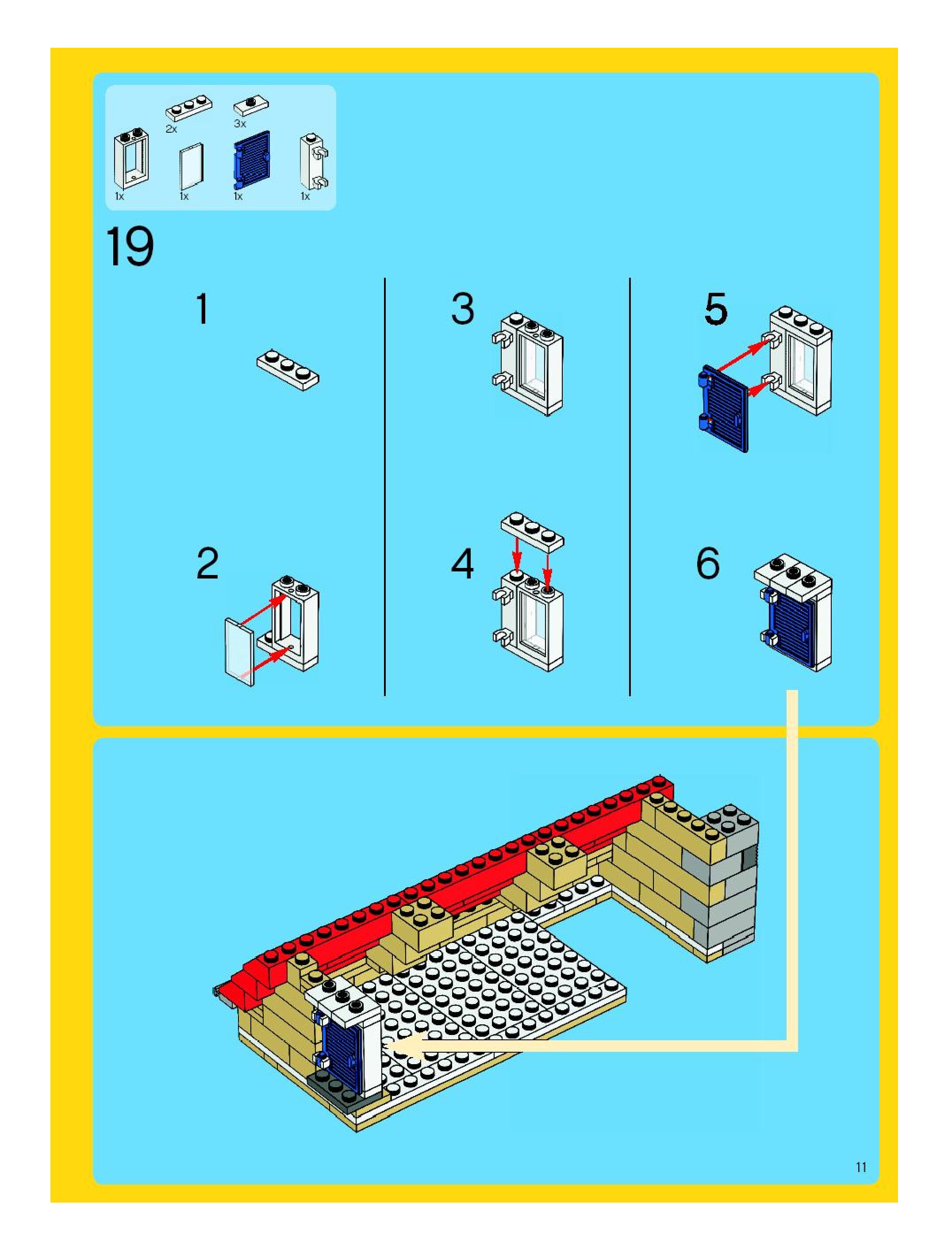 2x
3x
1x
1x
1x
1x

19

1

2

3

4

5

6

11