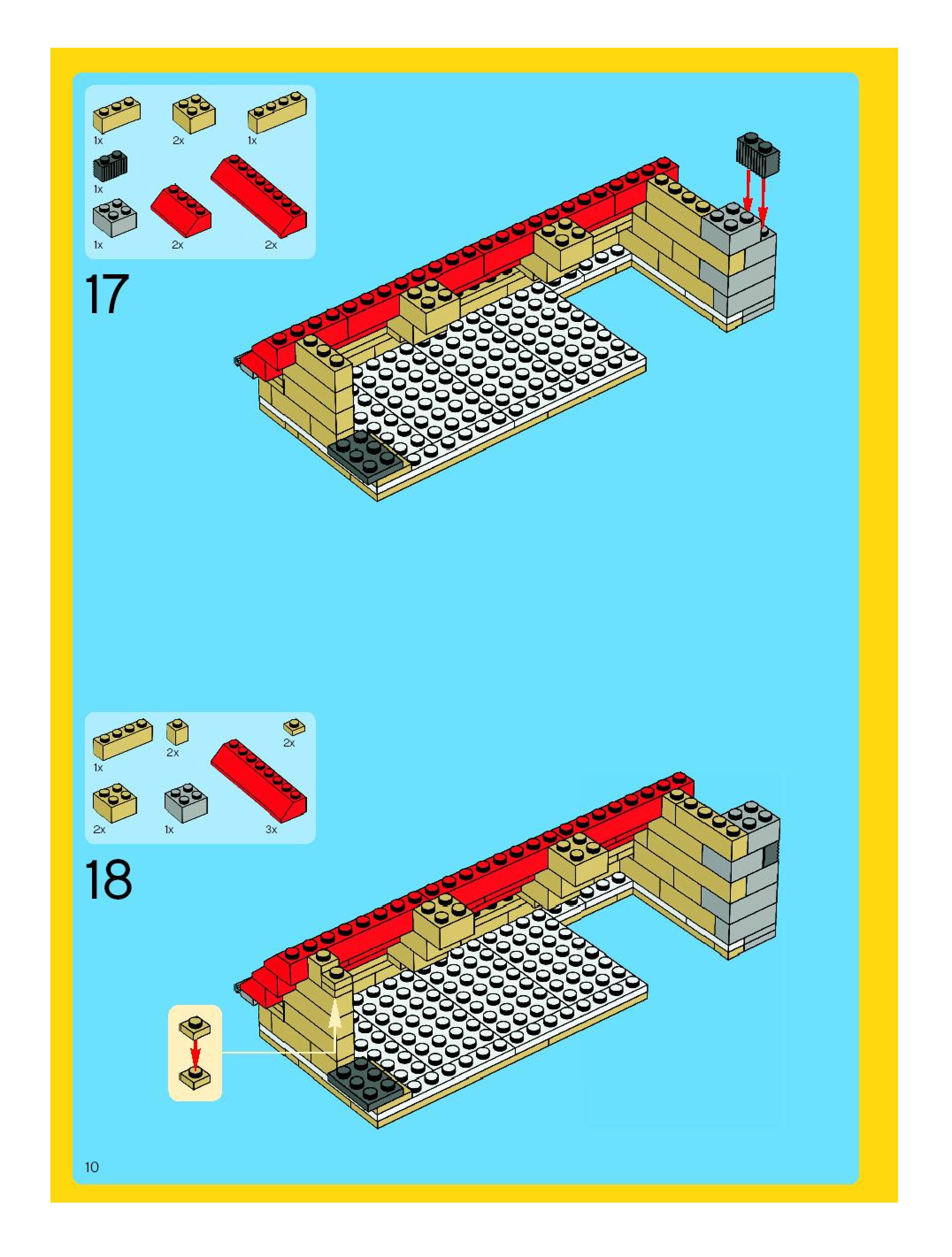 1x 2x 1x

1x

1x 2x 2x

17

1x 2x 2x

2x 1x 3x

18

10