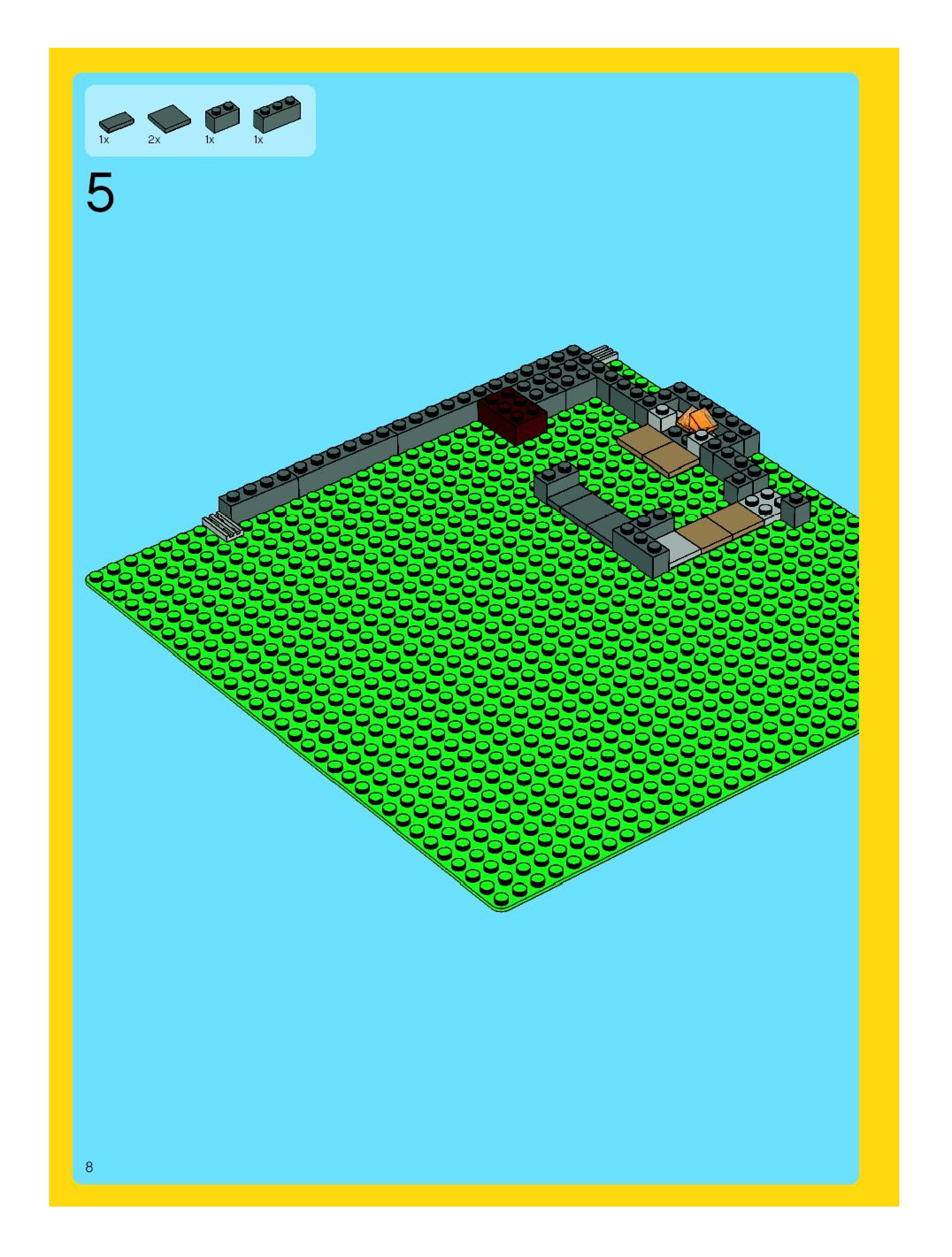 1x 2x 1x 1x

5

8