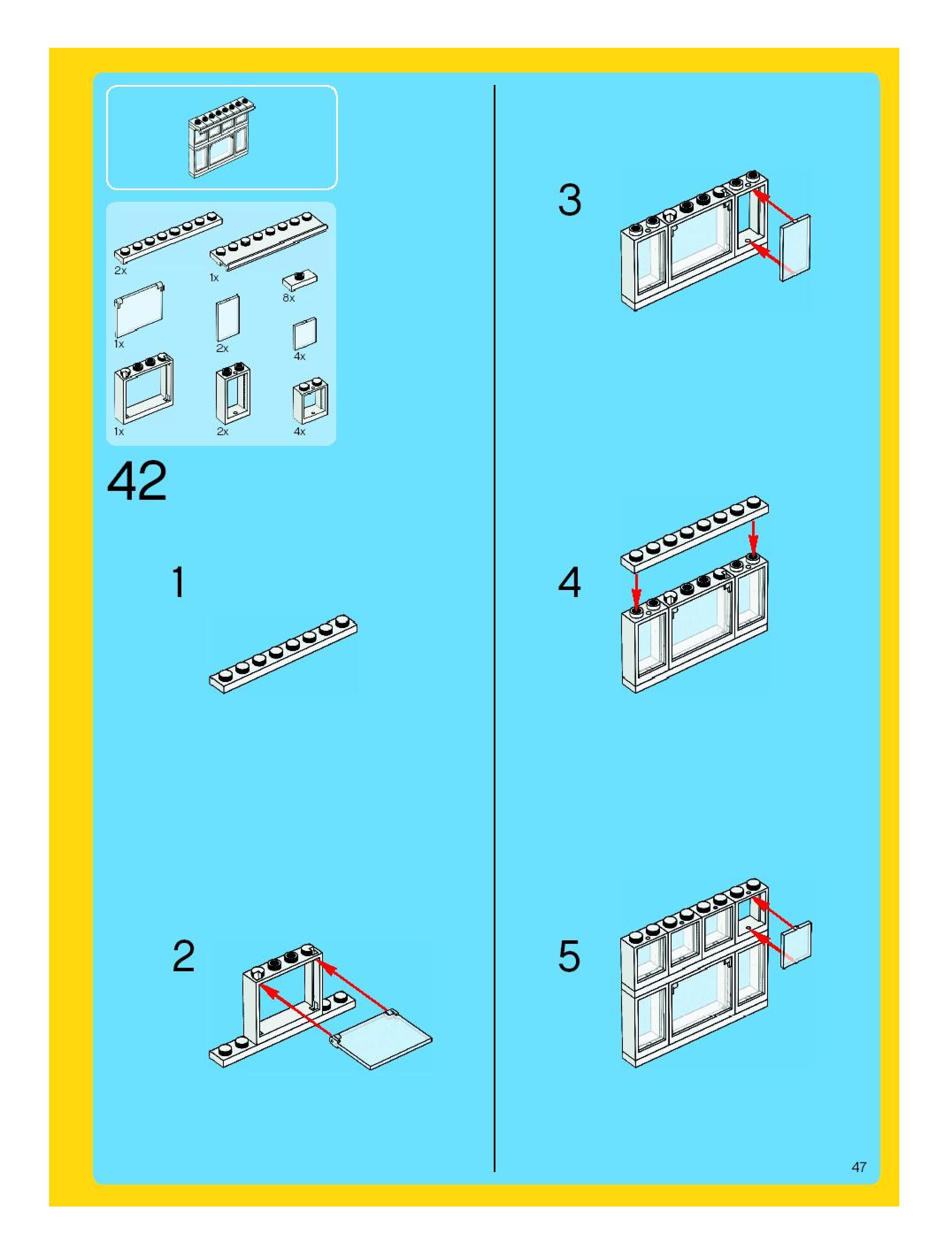 2x
1x
8x
1x
2x
4x
1x
2x
4x

42

1

2

3

4

5

47