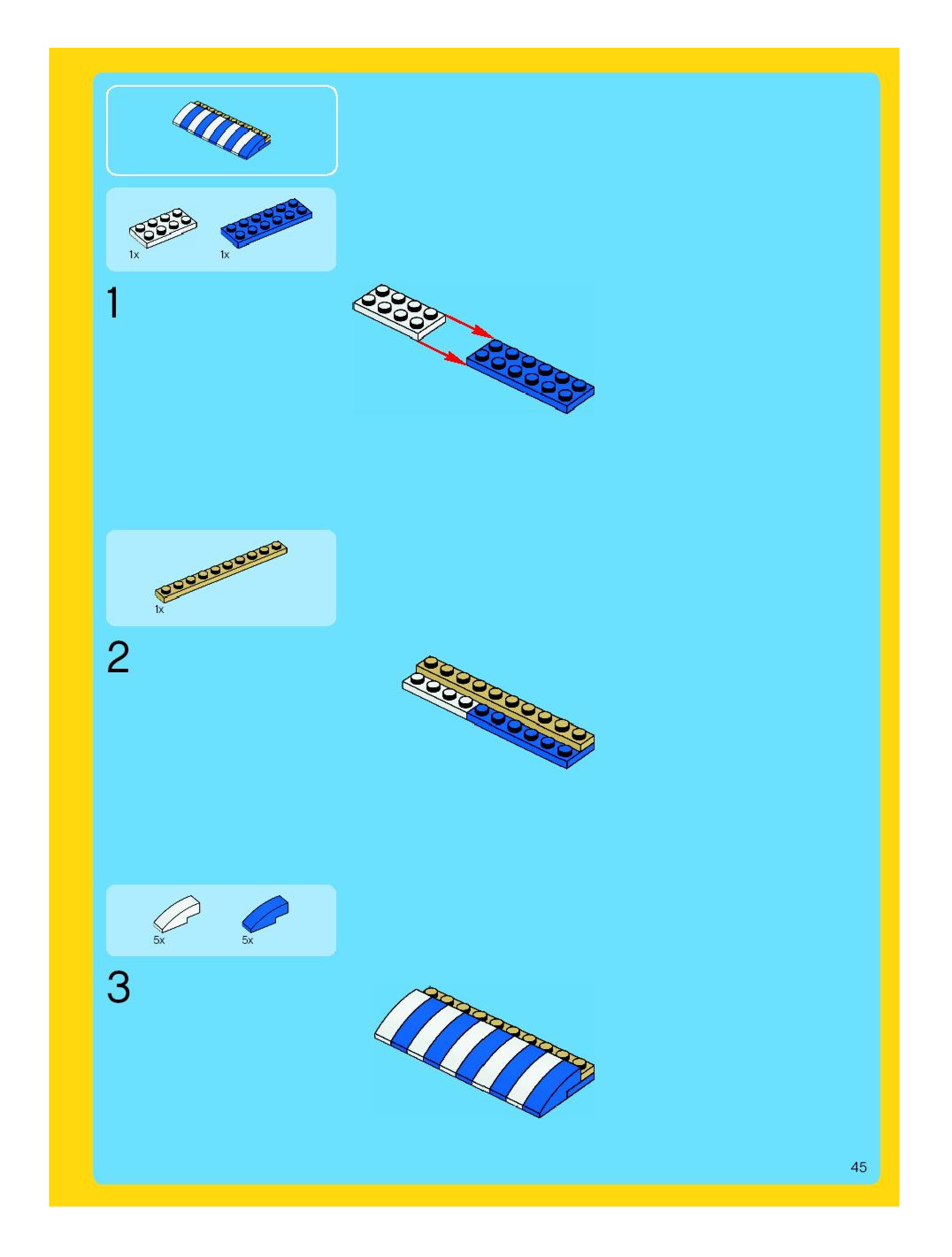 1x
1x

1

1x

2

5x
5x

3

45