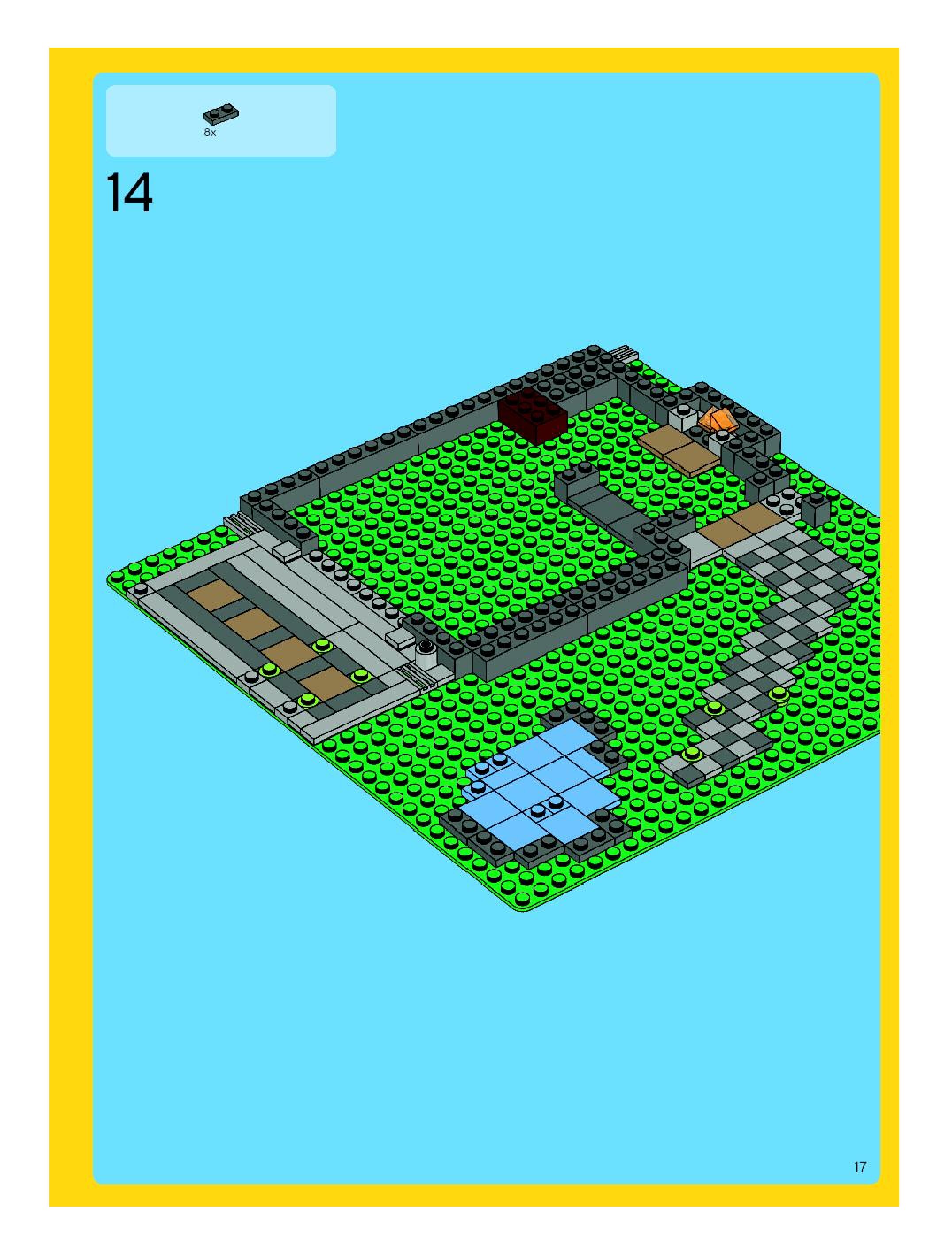 8x

14

17