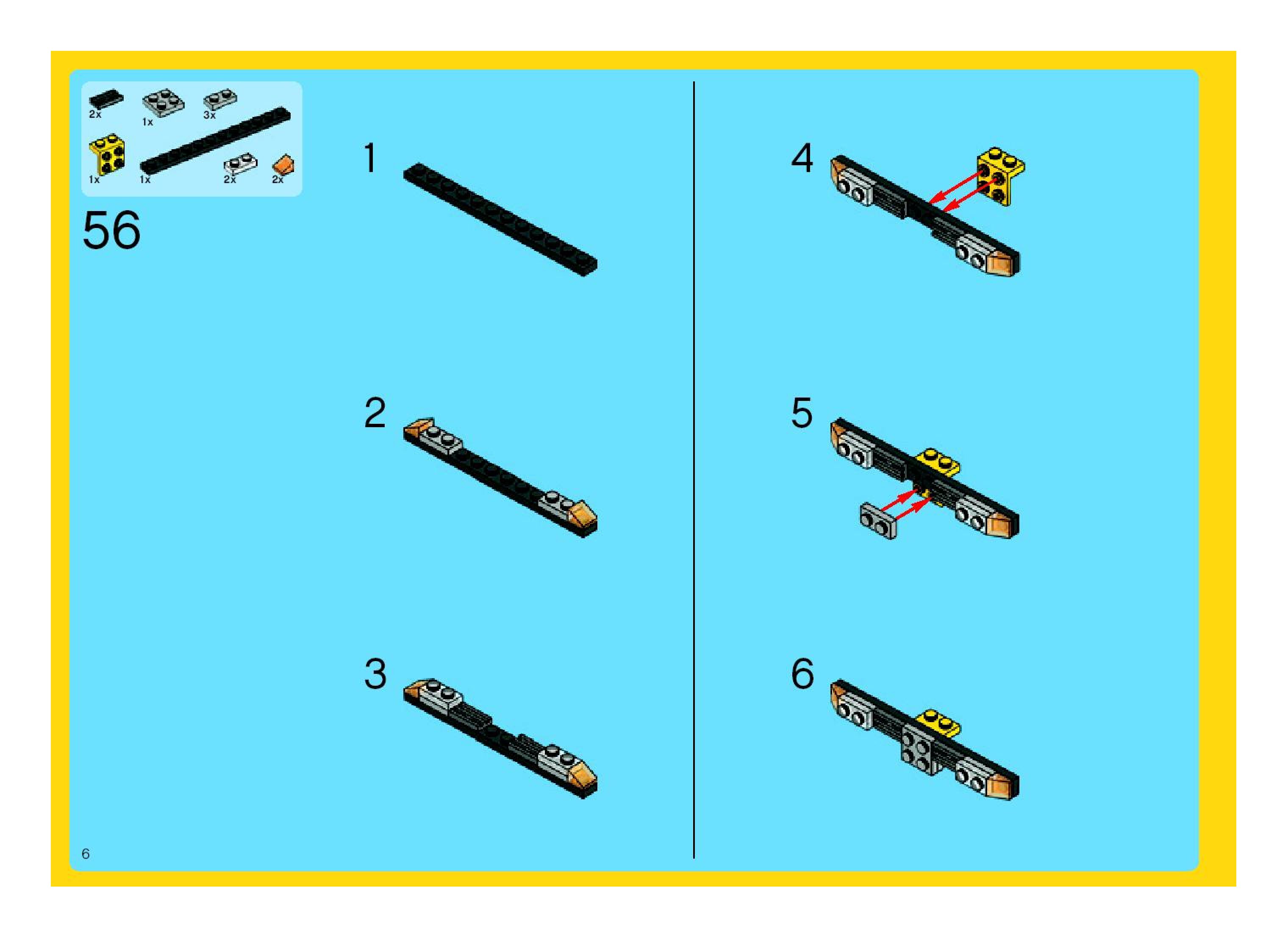 2x
1x
3x
1x
1x
2x
2x

56

1

2

3

4

5

6

6