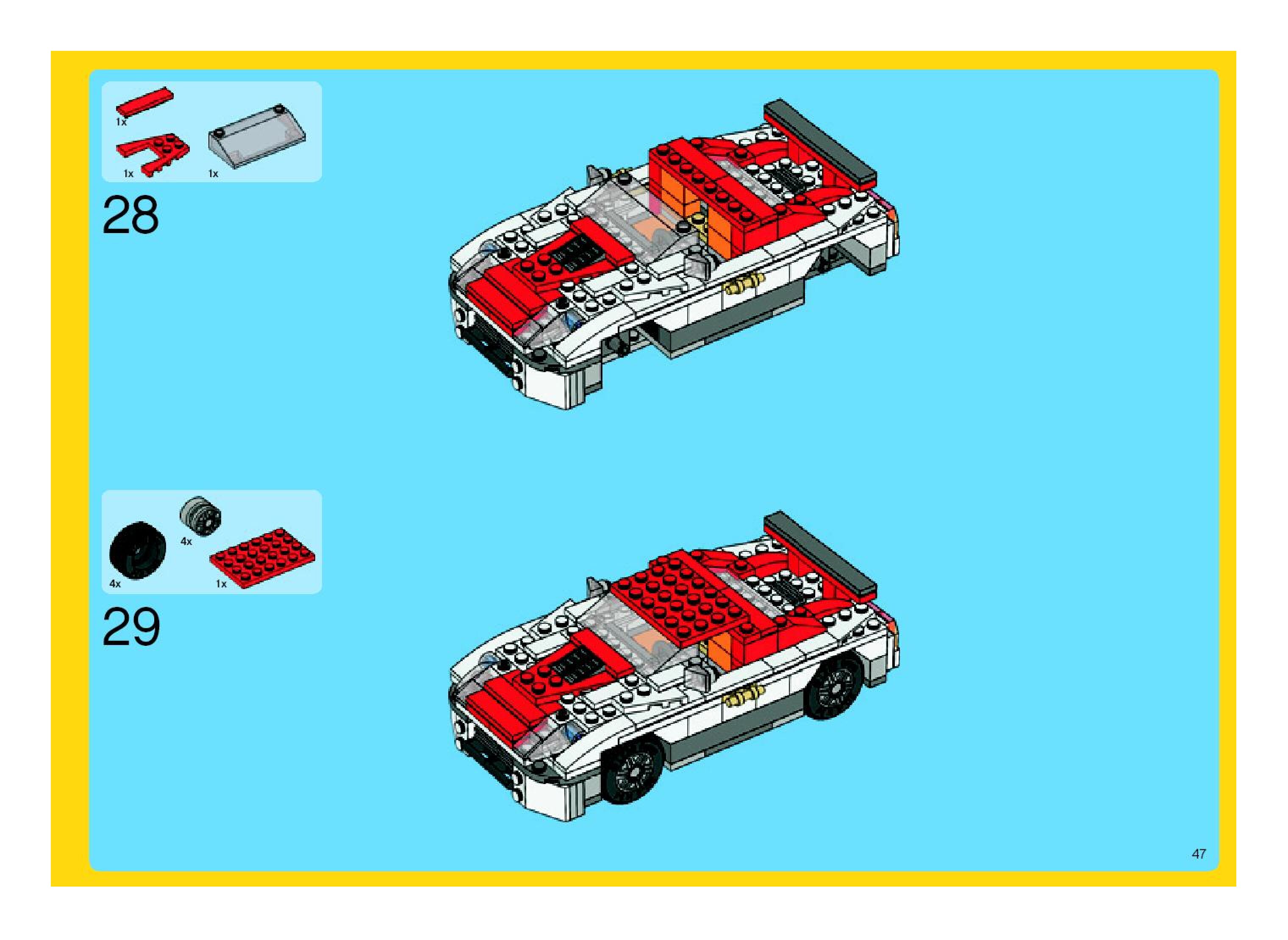 1x

1x

1x

28

4x

4x

1x

29

47