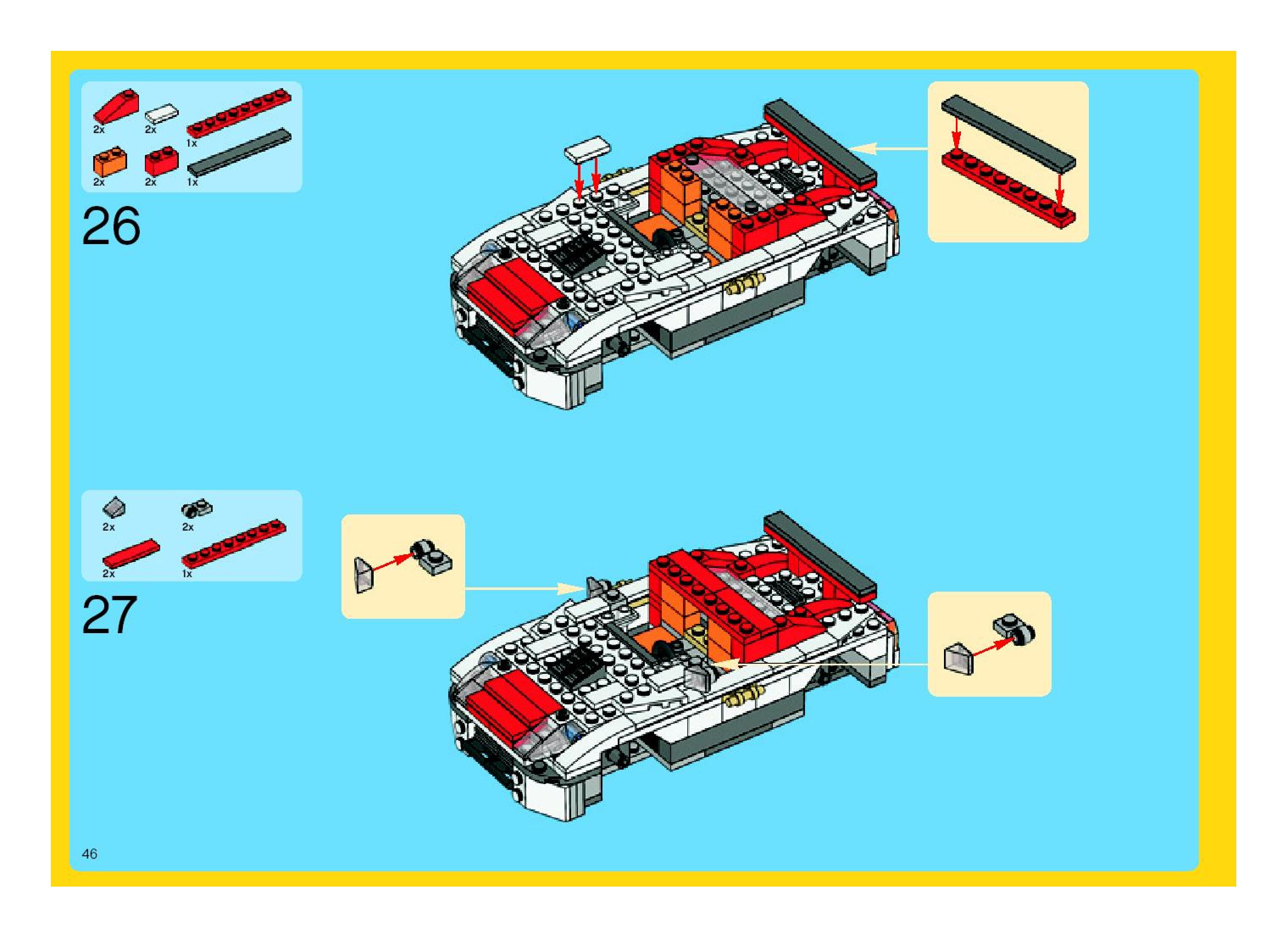 2x 2x 1x
2x 2x 1x

26

2x 2x
2x 1x

27

46