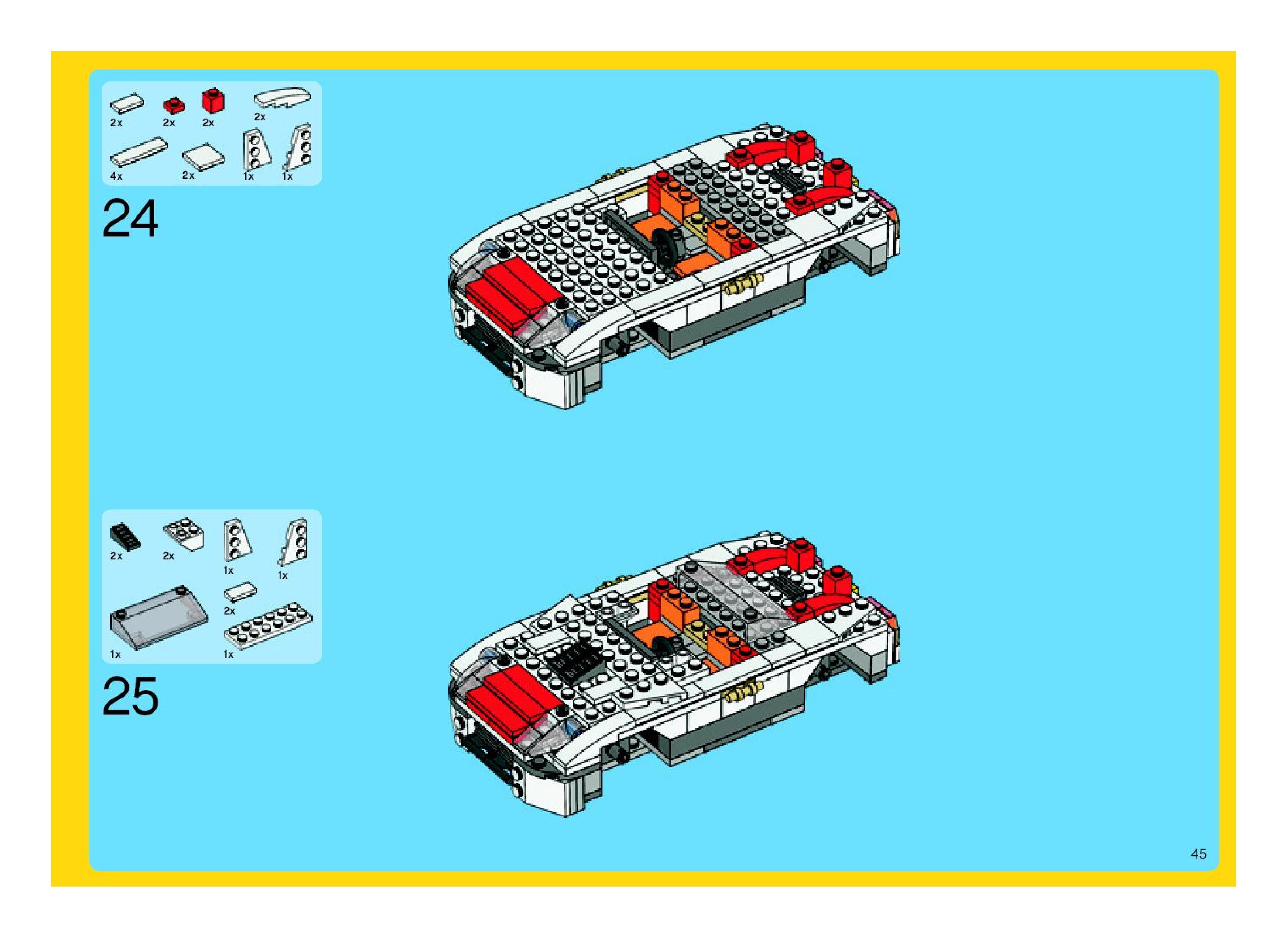 2x 2x 2x 2x
4x 2x 1x 1x

24

2x 2x 1x 1x
2x
1x 1x

25

45