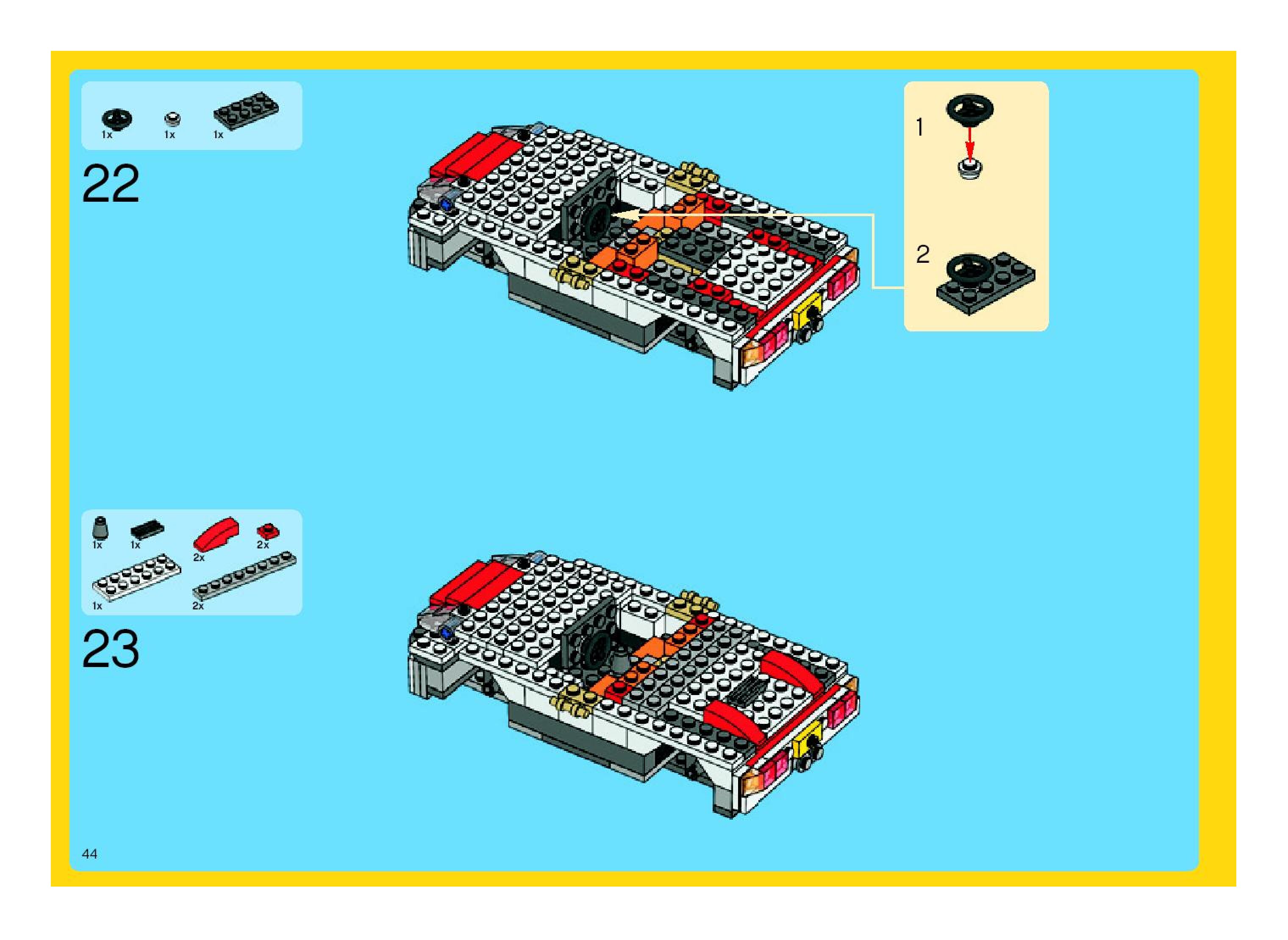 1x 1x 1x

22

1

2

1x 1x 2x 2x

1x 2x

23

44