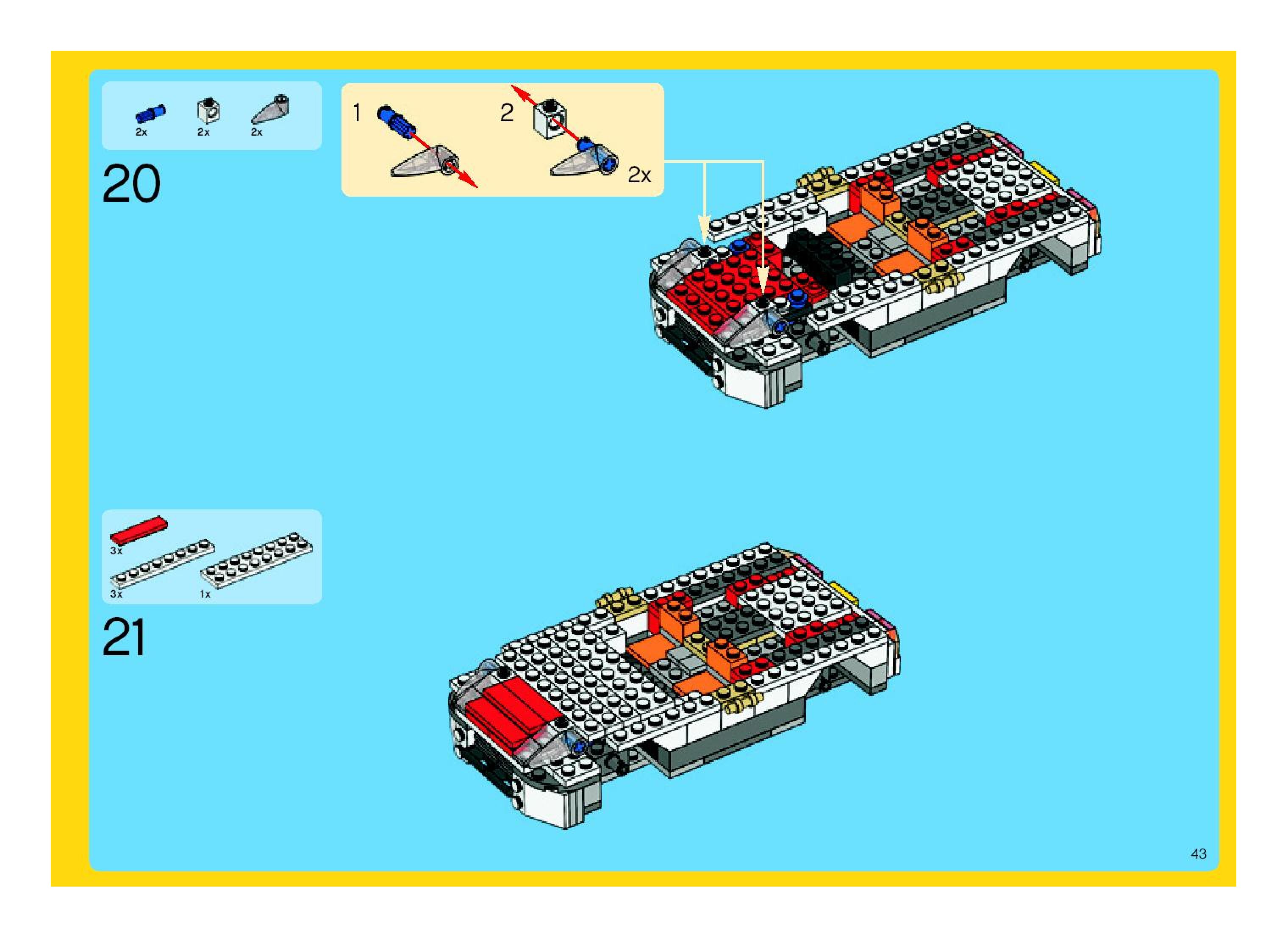 2x 2x 2x

20

1

2

2x

3x

3x 1x

21

43