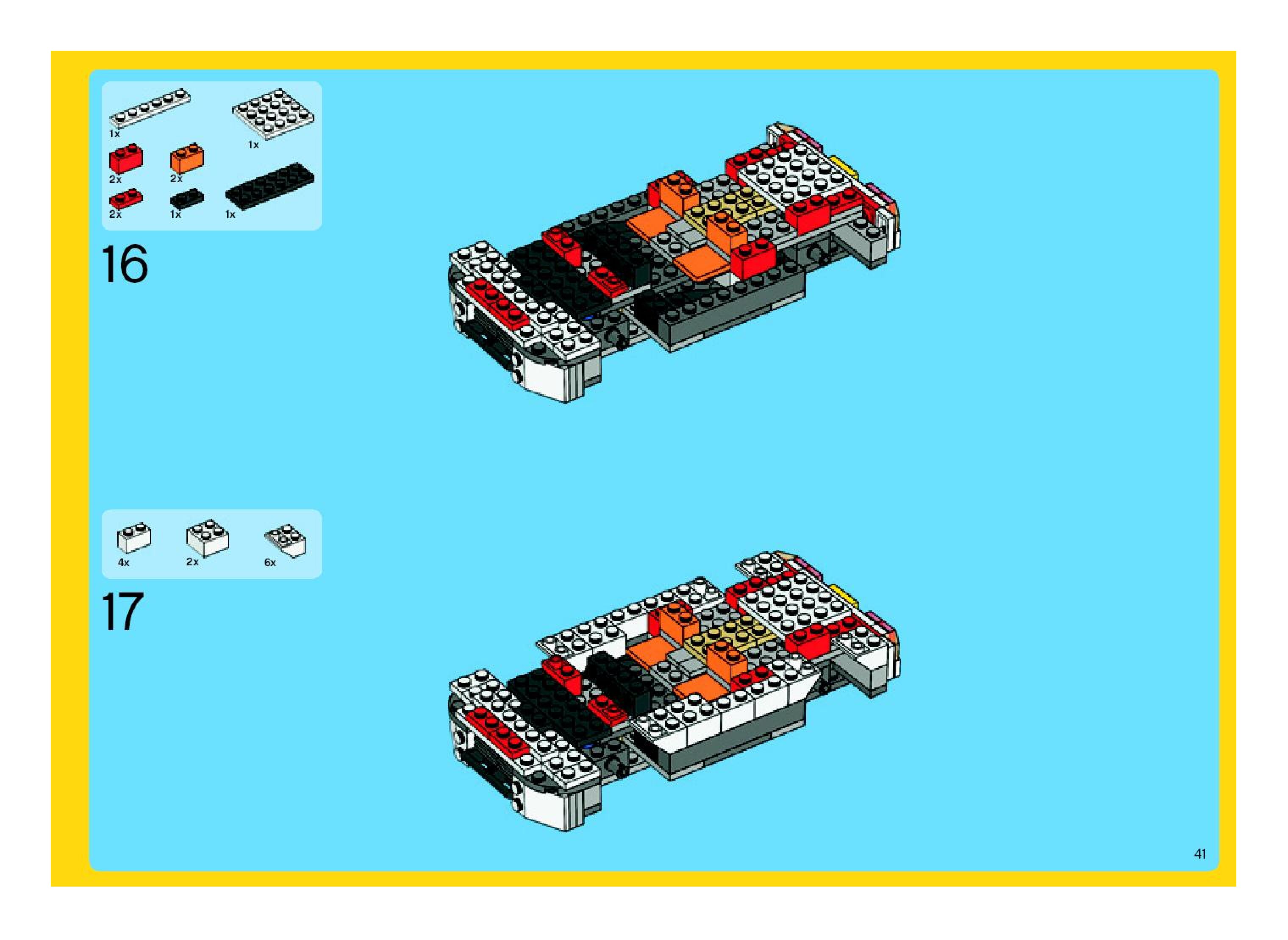 1x
1x
2x
2x
2x
1x
1x

16

4x
2x
6x

17

41