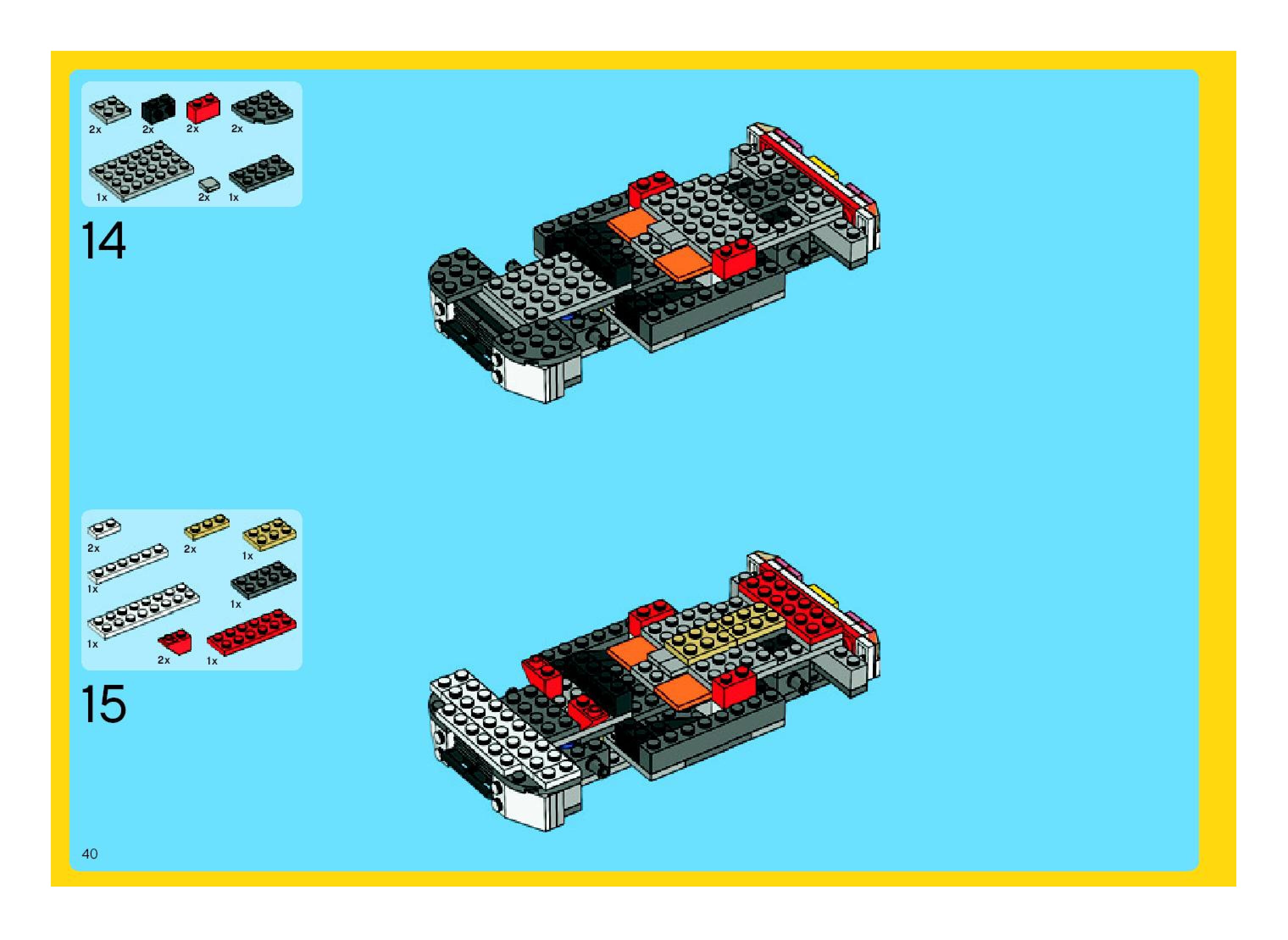 2x 2x 2x 2x

1x 2x 1x

14

2x 2x 1x

1x

1x

1x 2x 1x

15

40