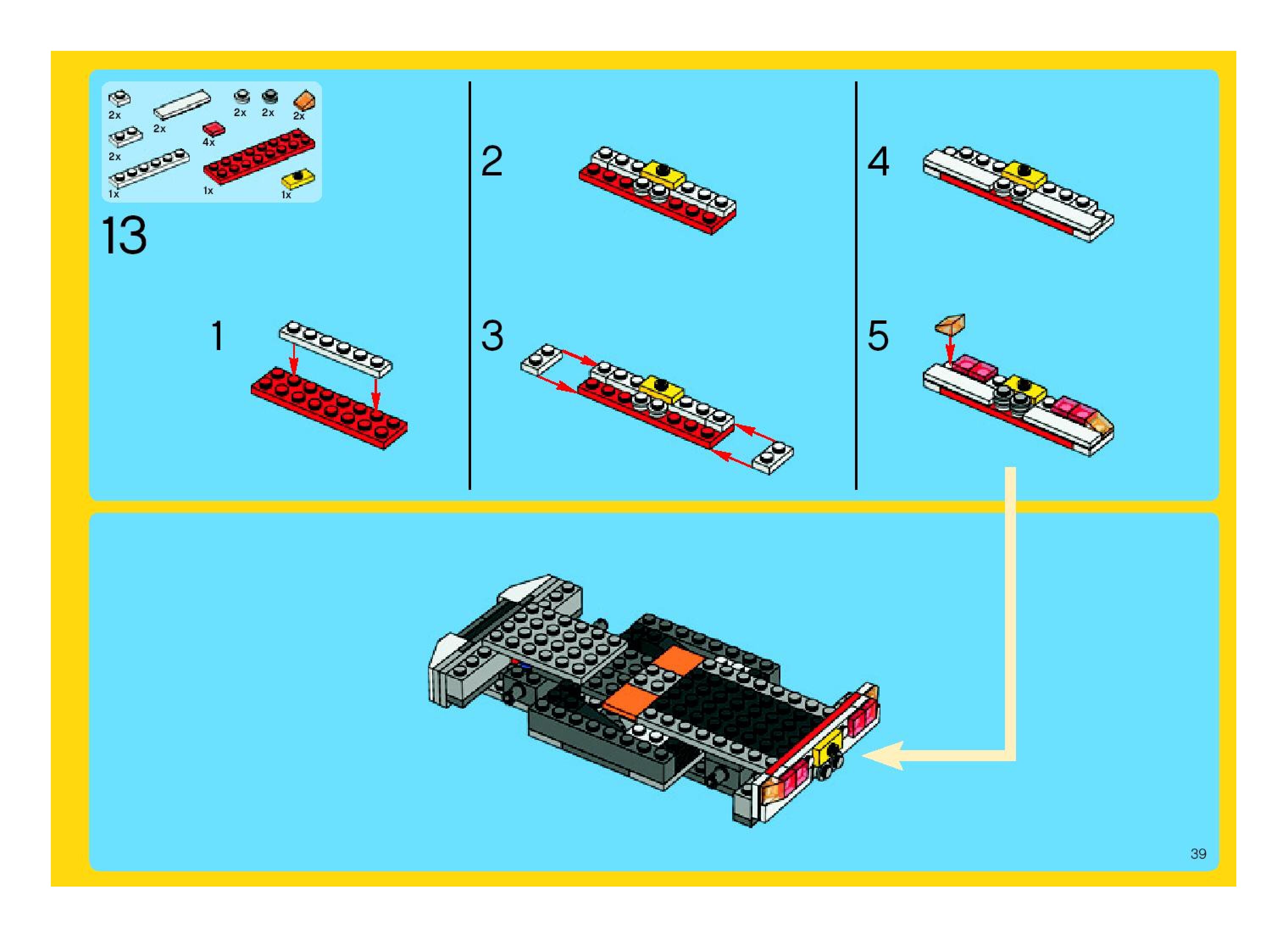 2x
2x
2x
2x
2x
2x
4x
1x
1x
1x

13

1

2

3

4

5

39