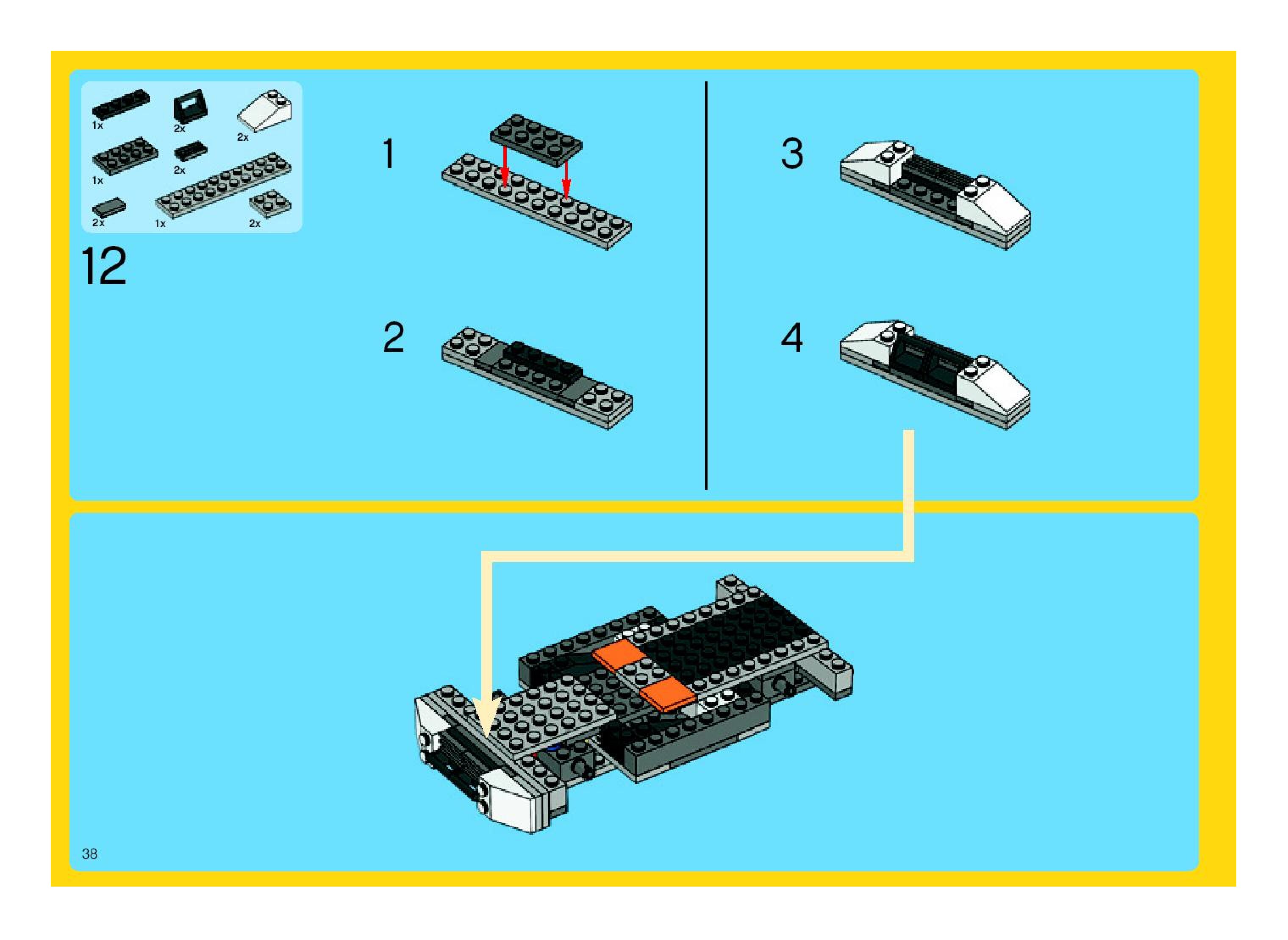 1x 2x 2x
1x 2x
2x 1x 2x

12

1

2

3

4

38