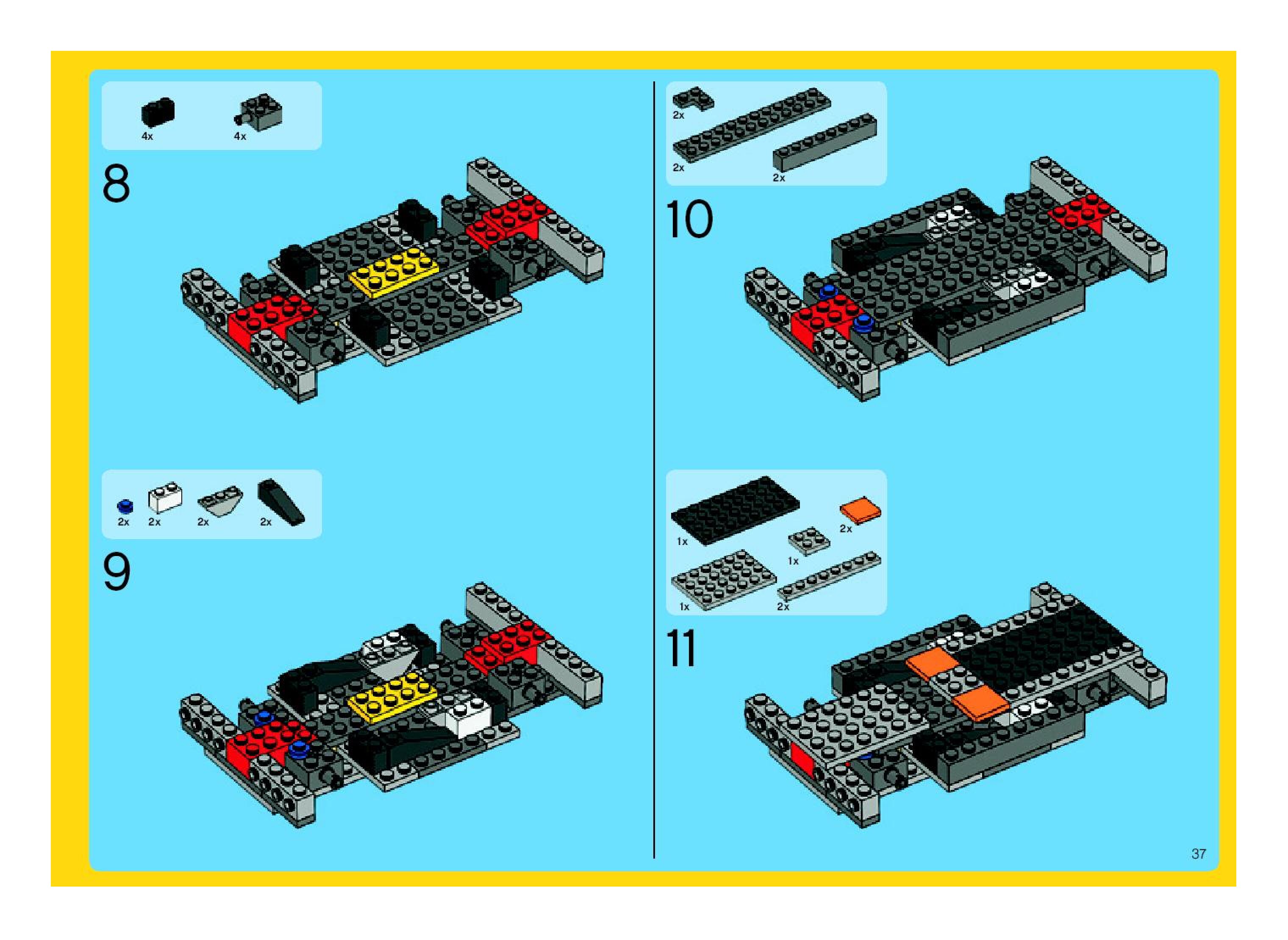 4x 4x

8

2x 2x 2x 2x

9

2x

2x 2x

10

1x 2x

1x

1x 2x

11

37