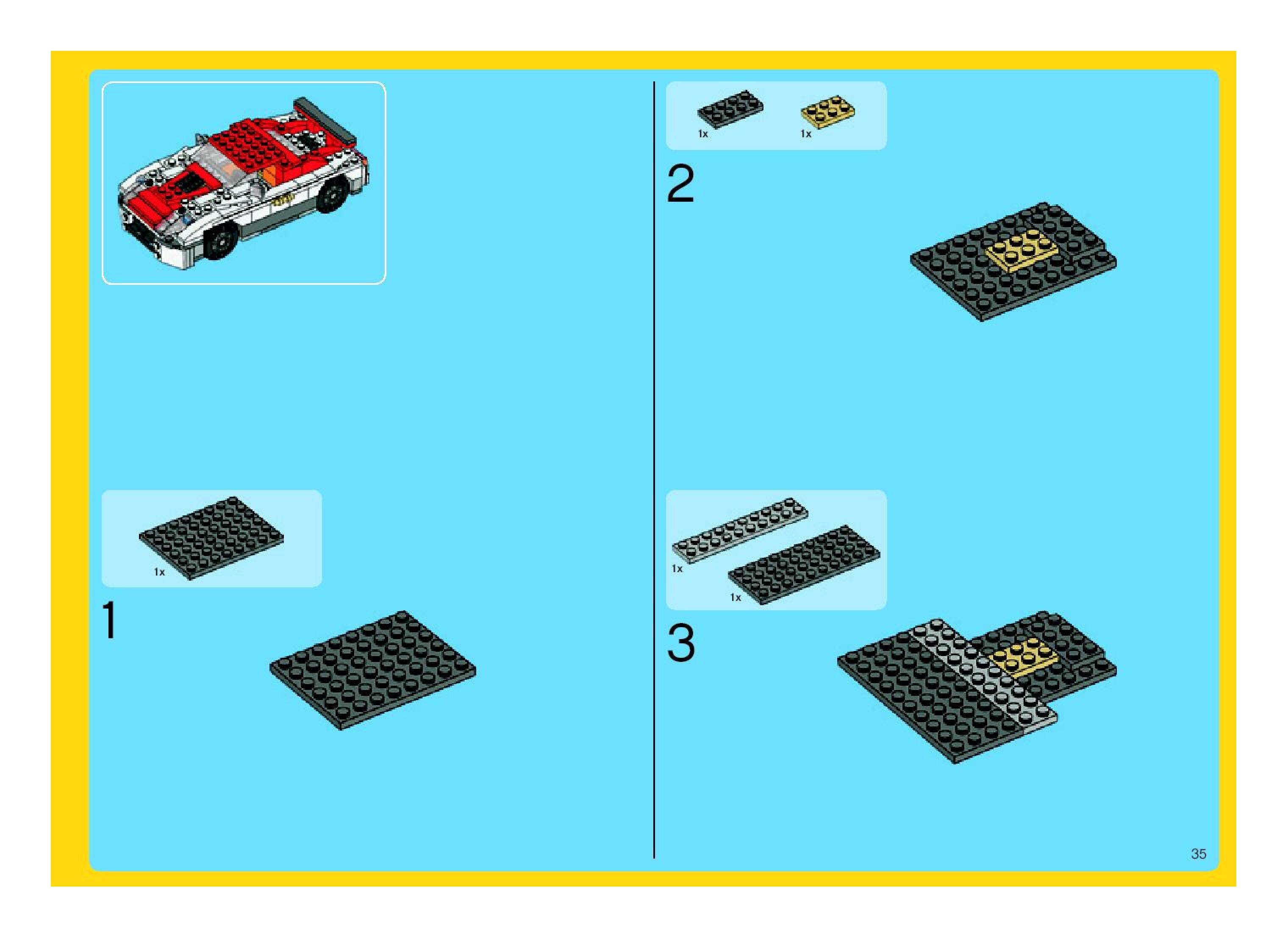 1x

1

1x 1x

2

1x

1x

3

35