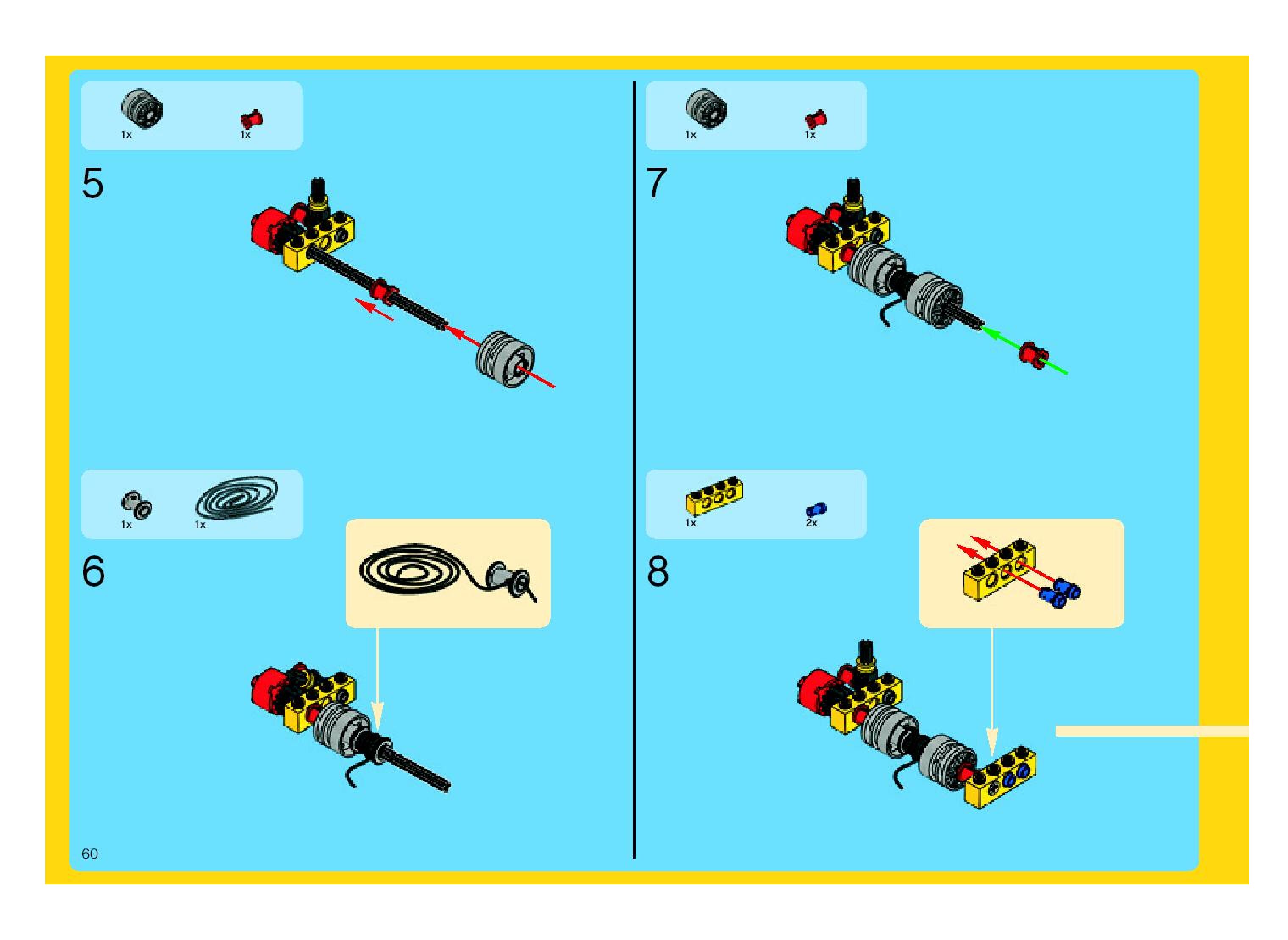 1x 1x

5

1x 1x

6

1x 1x

7

1x 2x

8

60