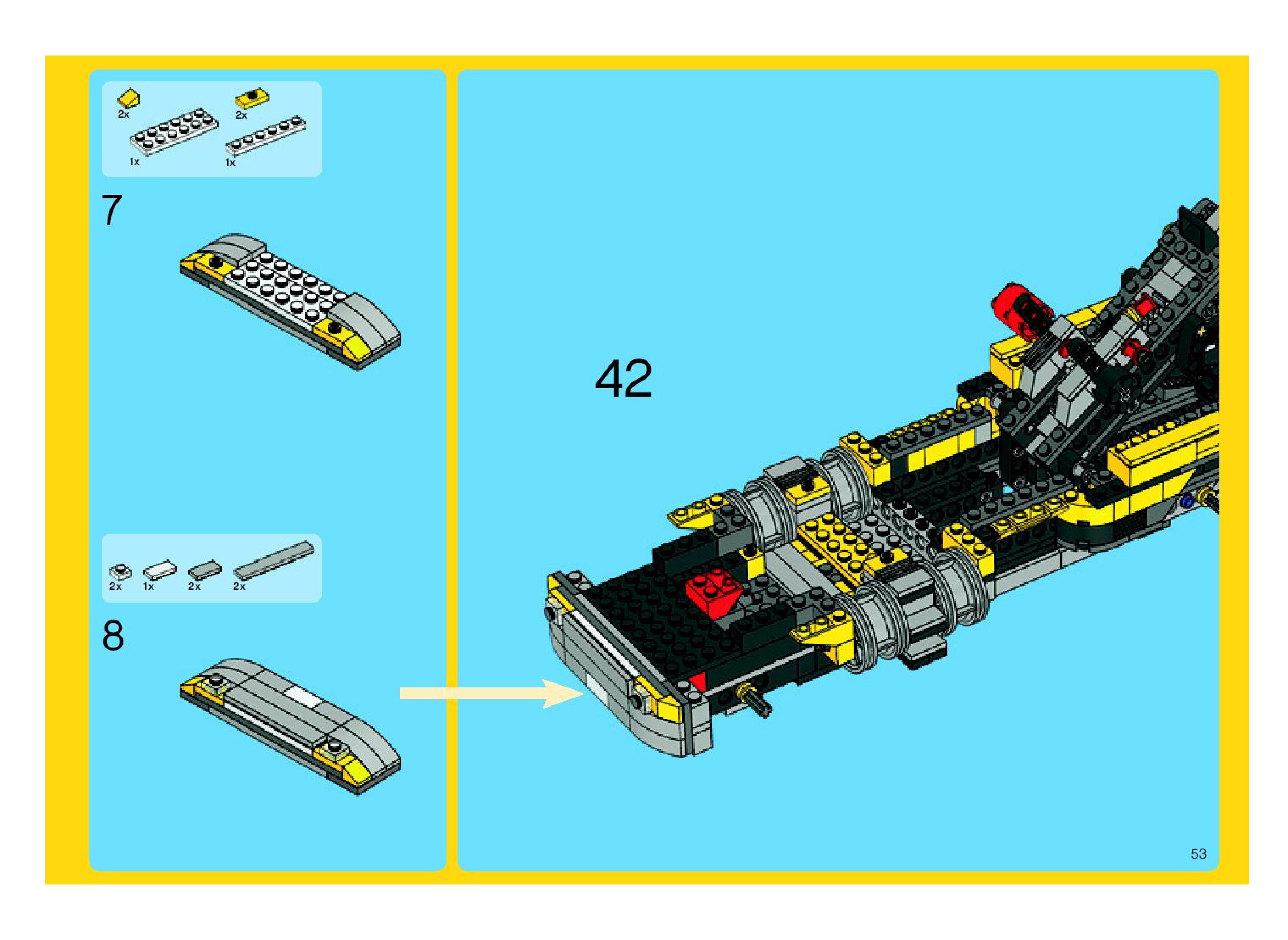 2x
2x
1x
1x

7

2x
1x
2x
2x

8

42

53