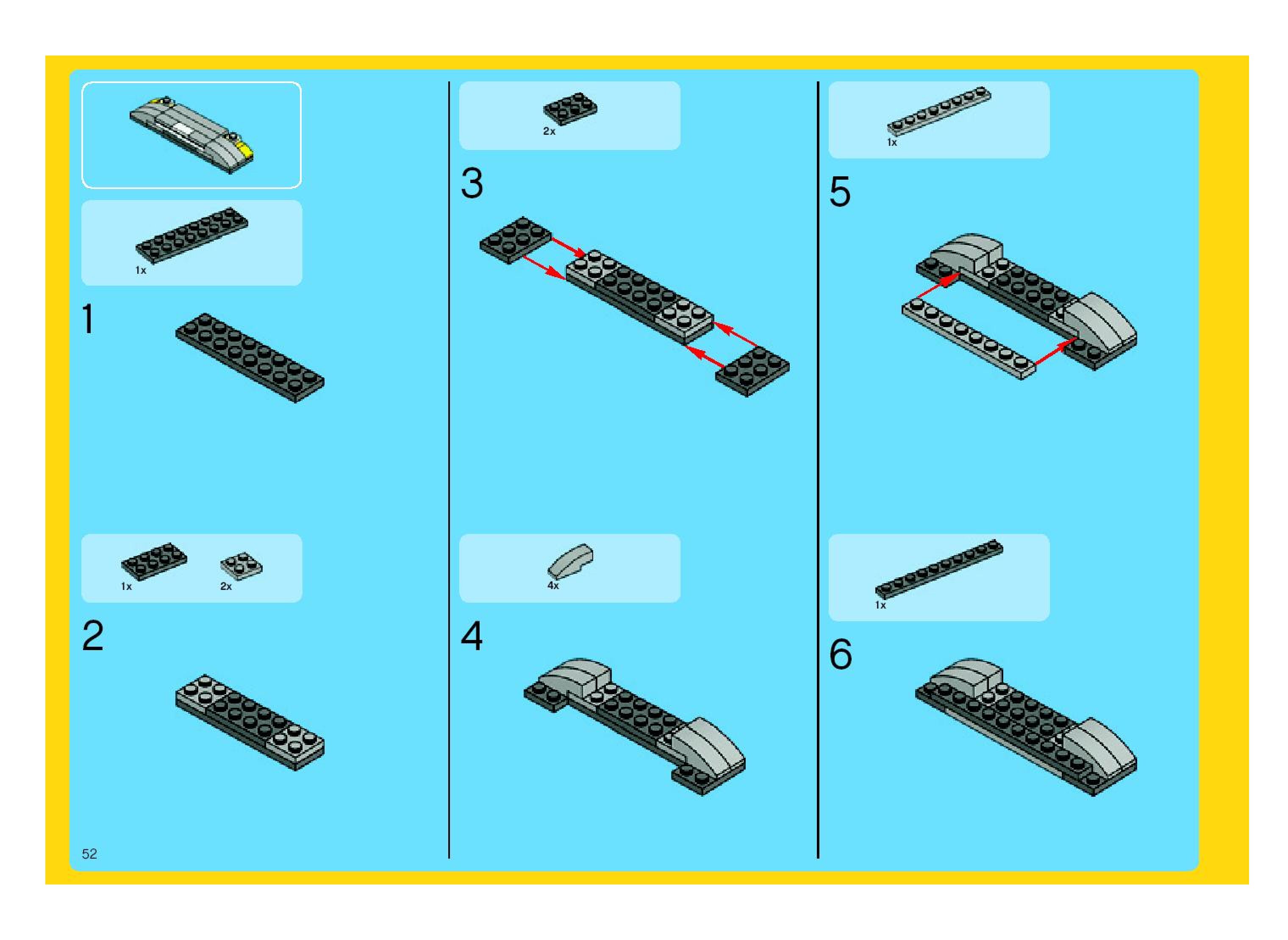 1x

1

1x
2x

2

2x

3

4x

4

1x

5

1x

6

52