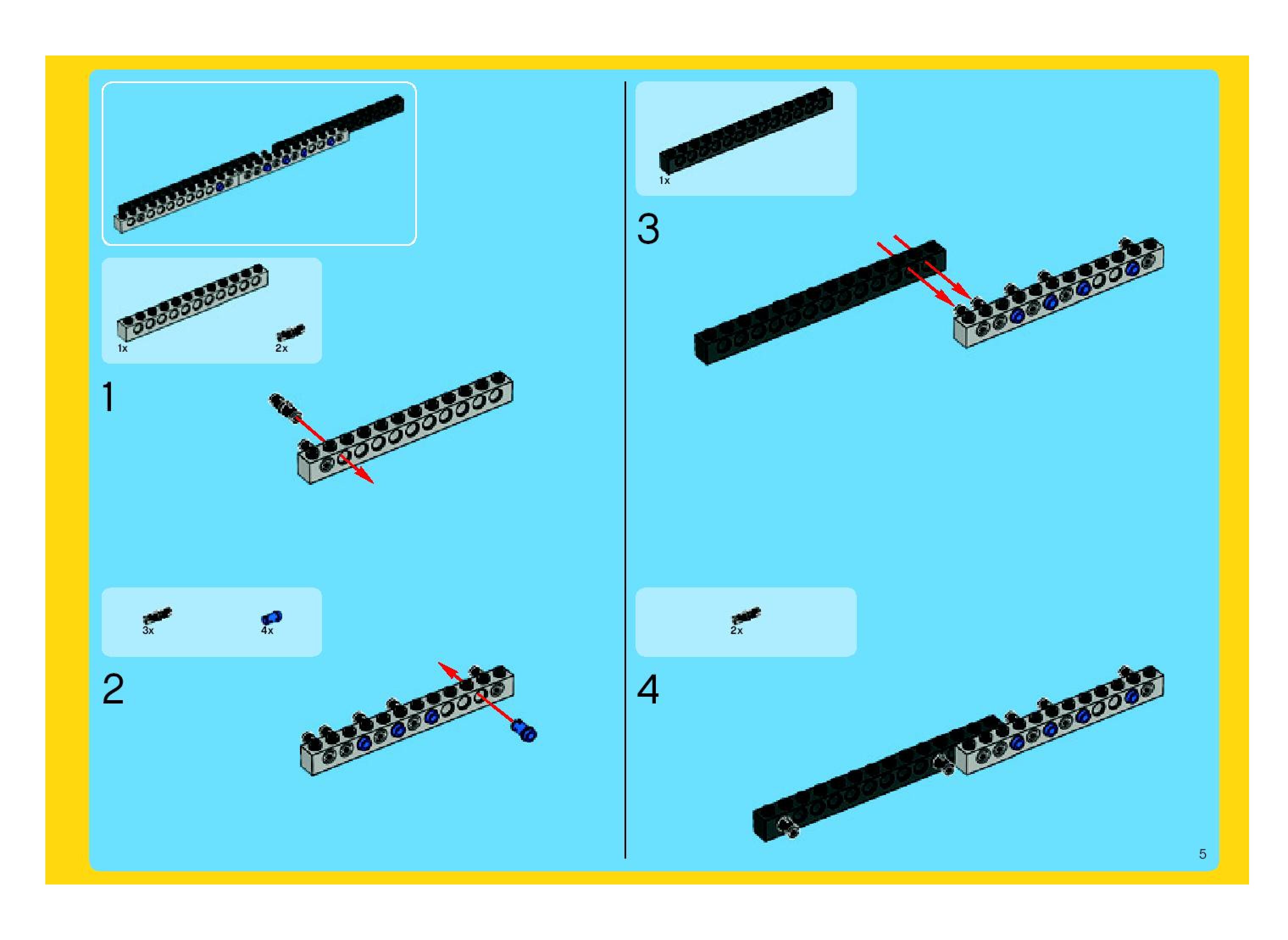 1x

2x

1

3x

4x

2

1x

3

2x

4

5