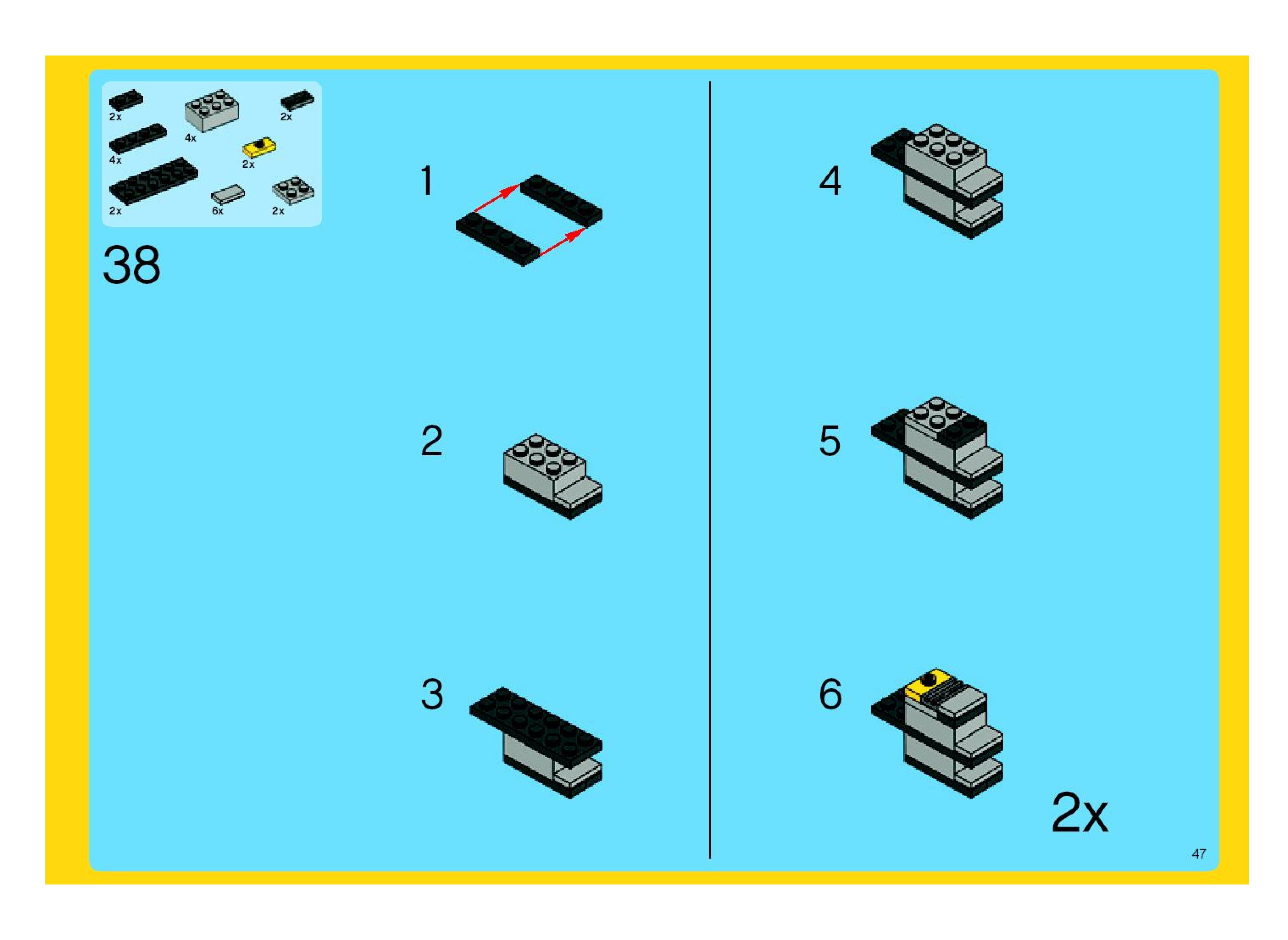 2x
4x
2x
4x
2x
2x
6x
2x

38

1

2

3

4

5

6

2x

47