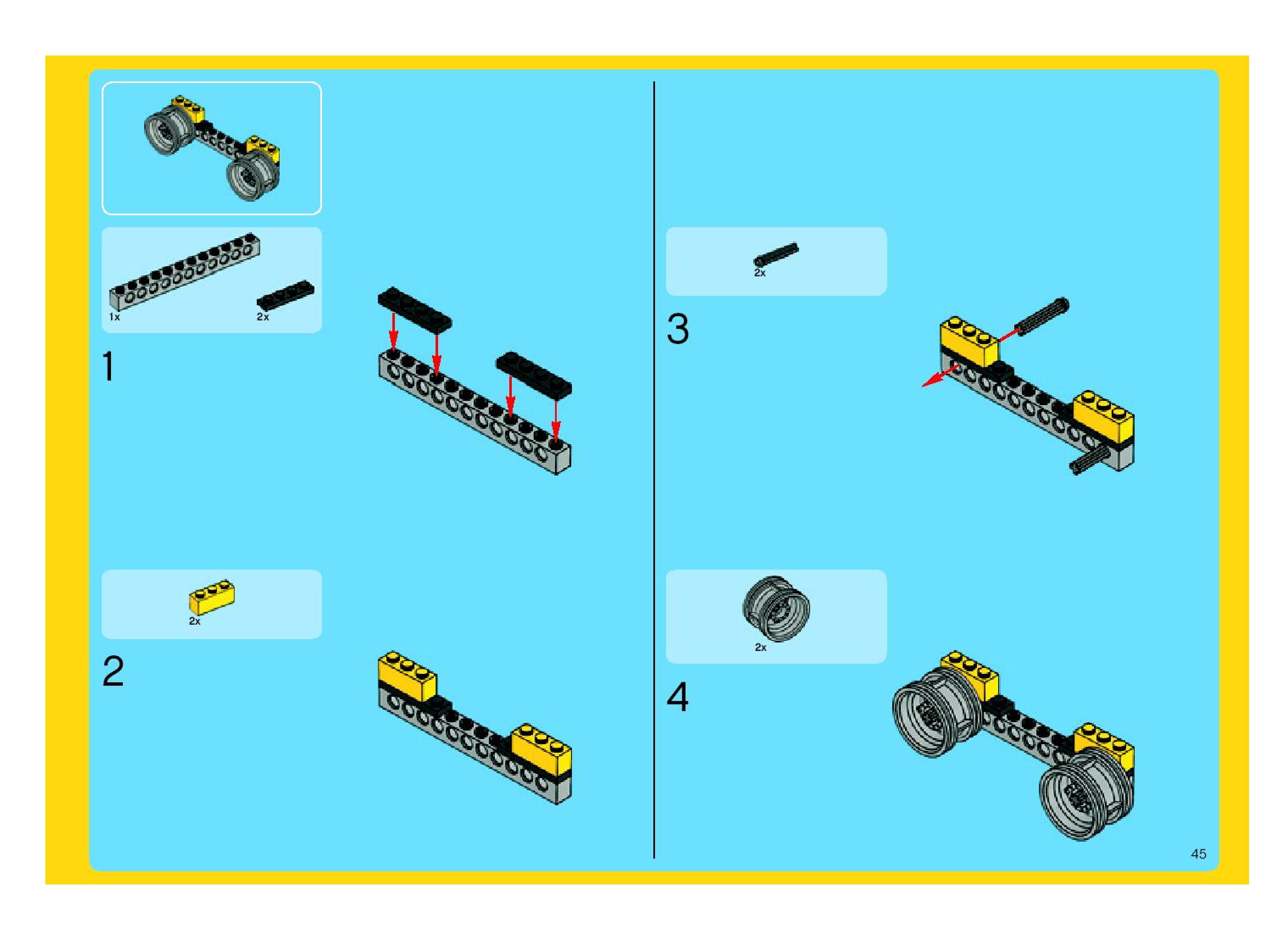 1x

2x

1

2x

2

2x

3

2x

4

45