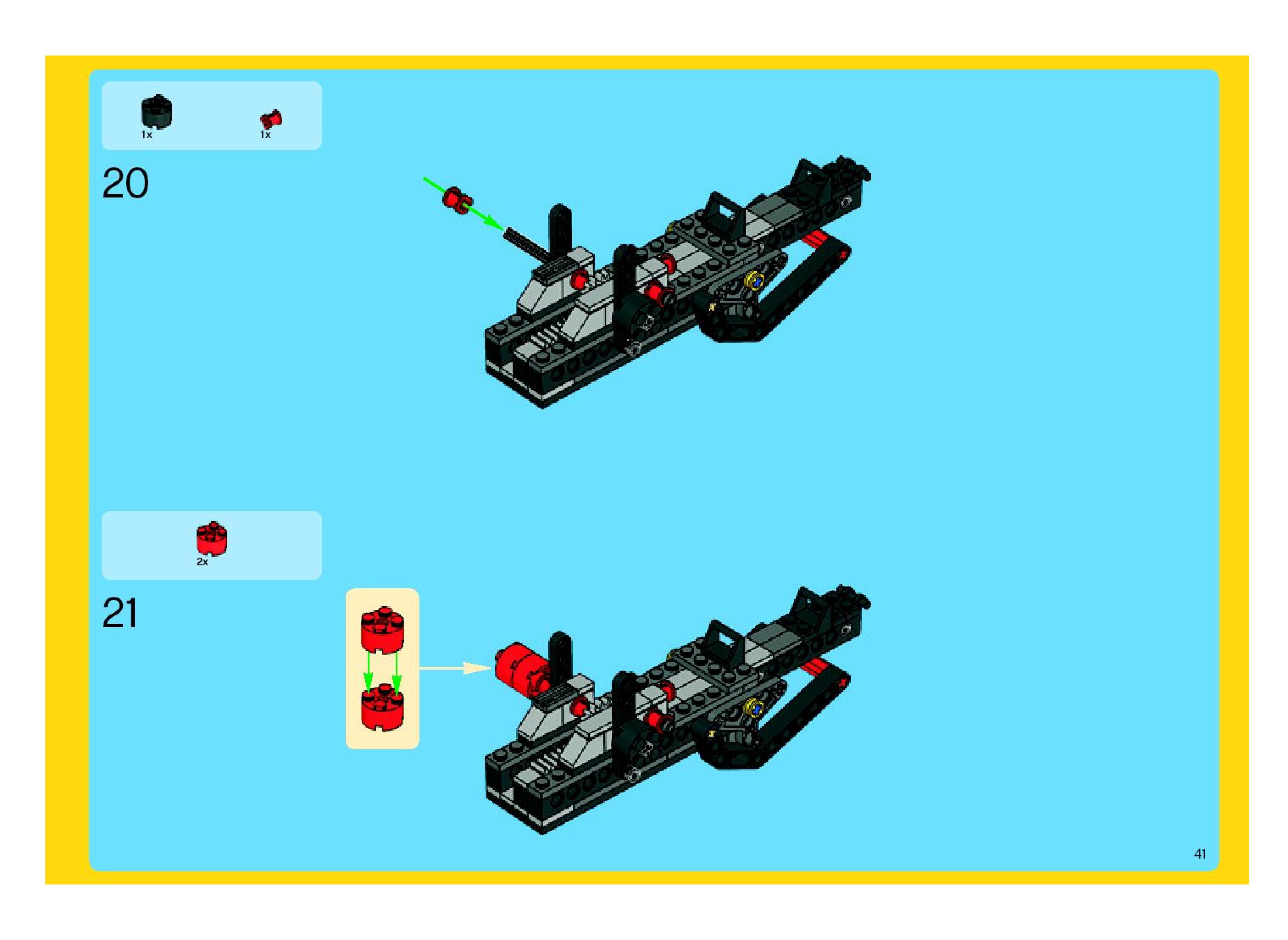 1x

1x

20

2x

21

41