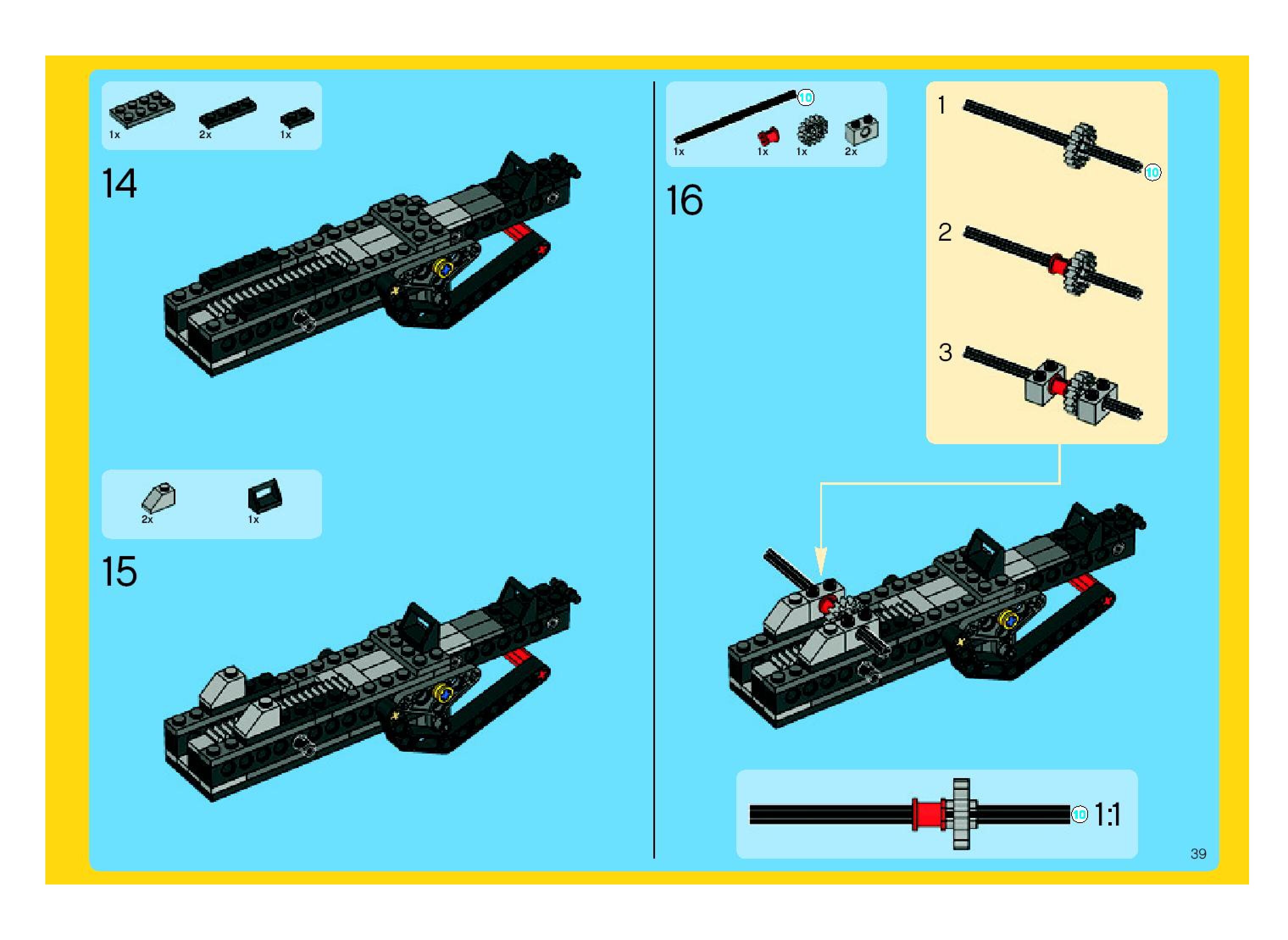 1x 2x 1x

14

2x 1x

15

10

1x 1x 1x 2x

16

1

10

2

3

10 1:1

39