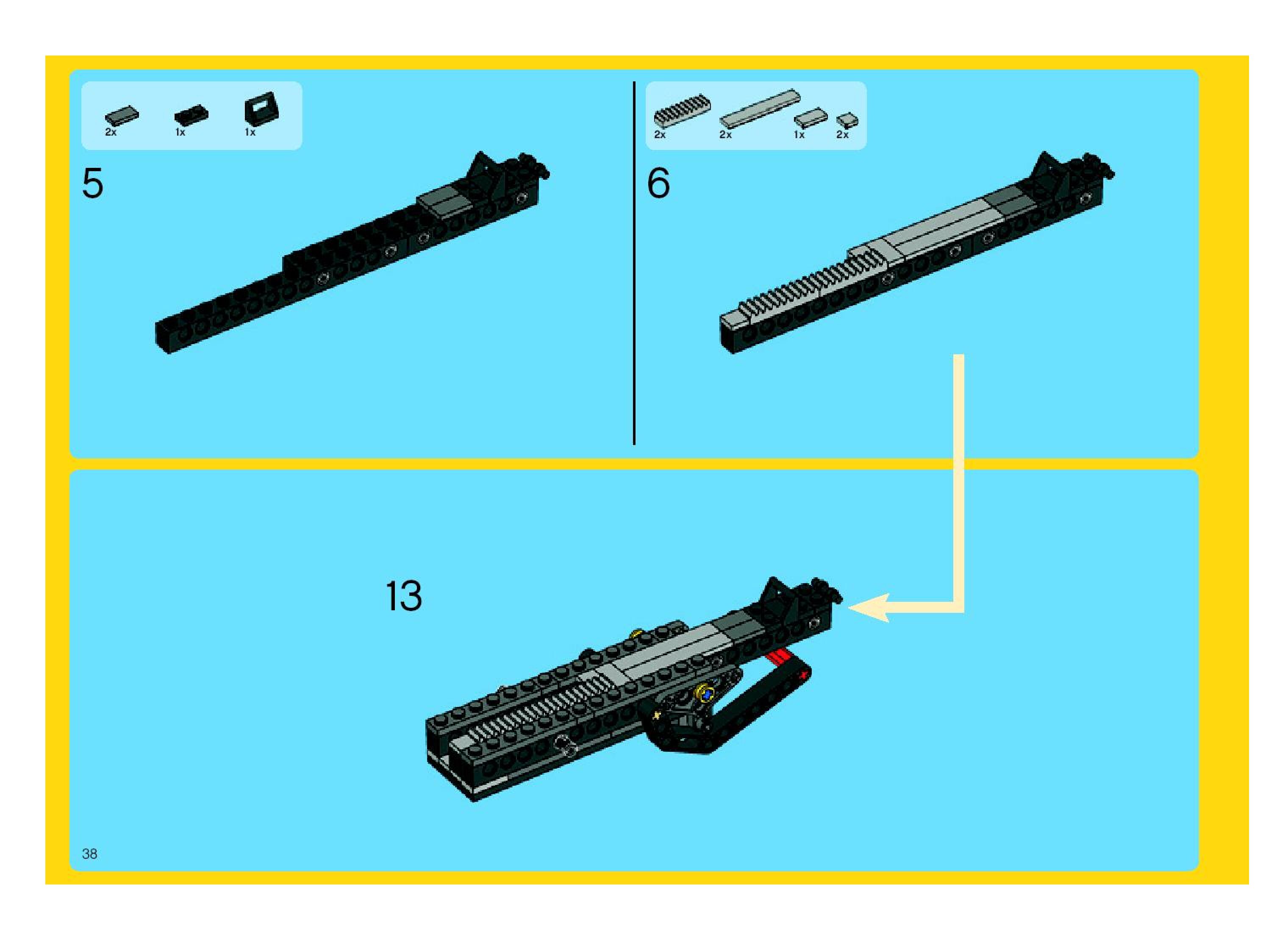 2x 1x 1x

5

2x 2x 1x 2x

6

13

38