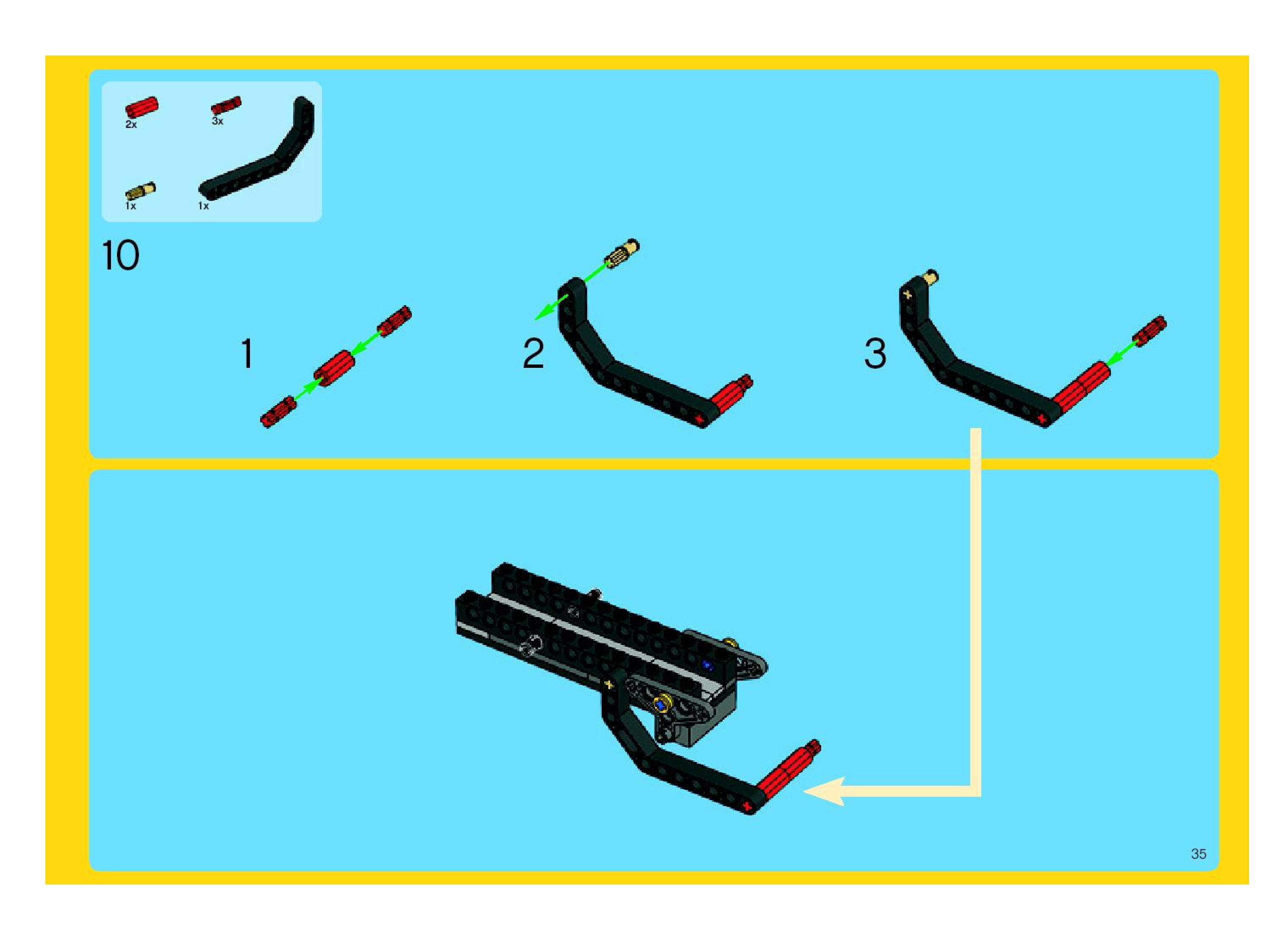 2x
3x
1x
1x

10

1

2

3

35