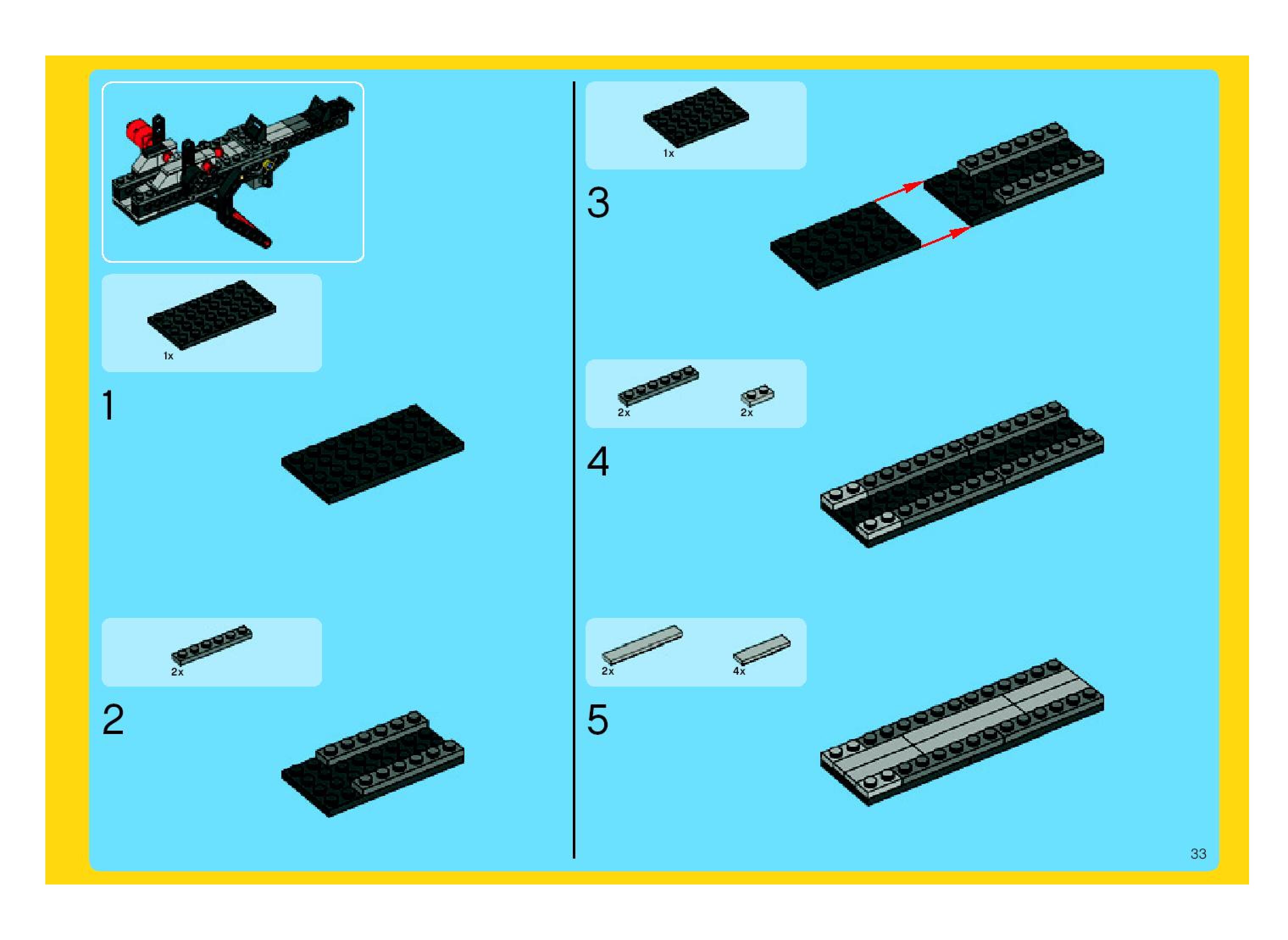 1x

1

2x

2

1x

3

2x 2x

4

2x 4x

5

33