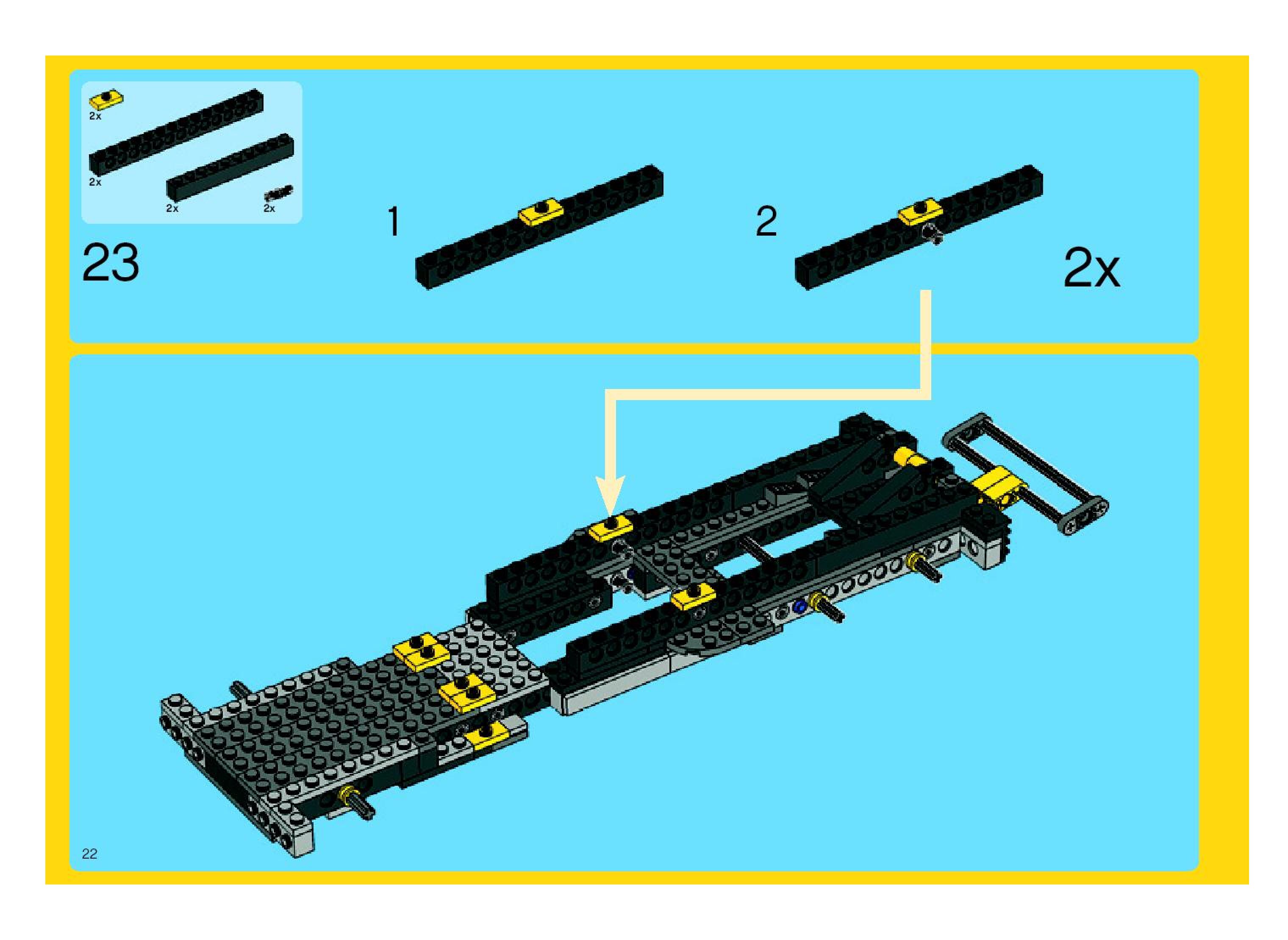 2x

2x

2x

2x

23

1

2

2x

22