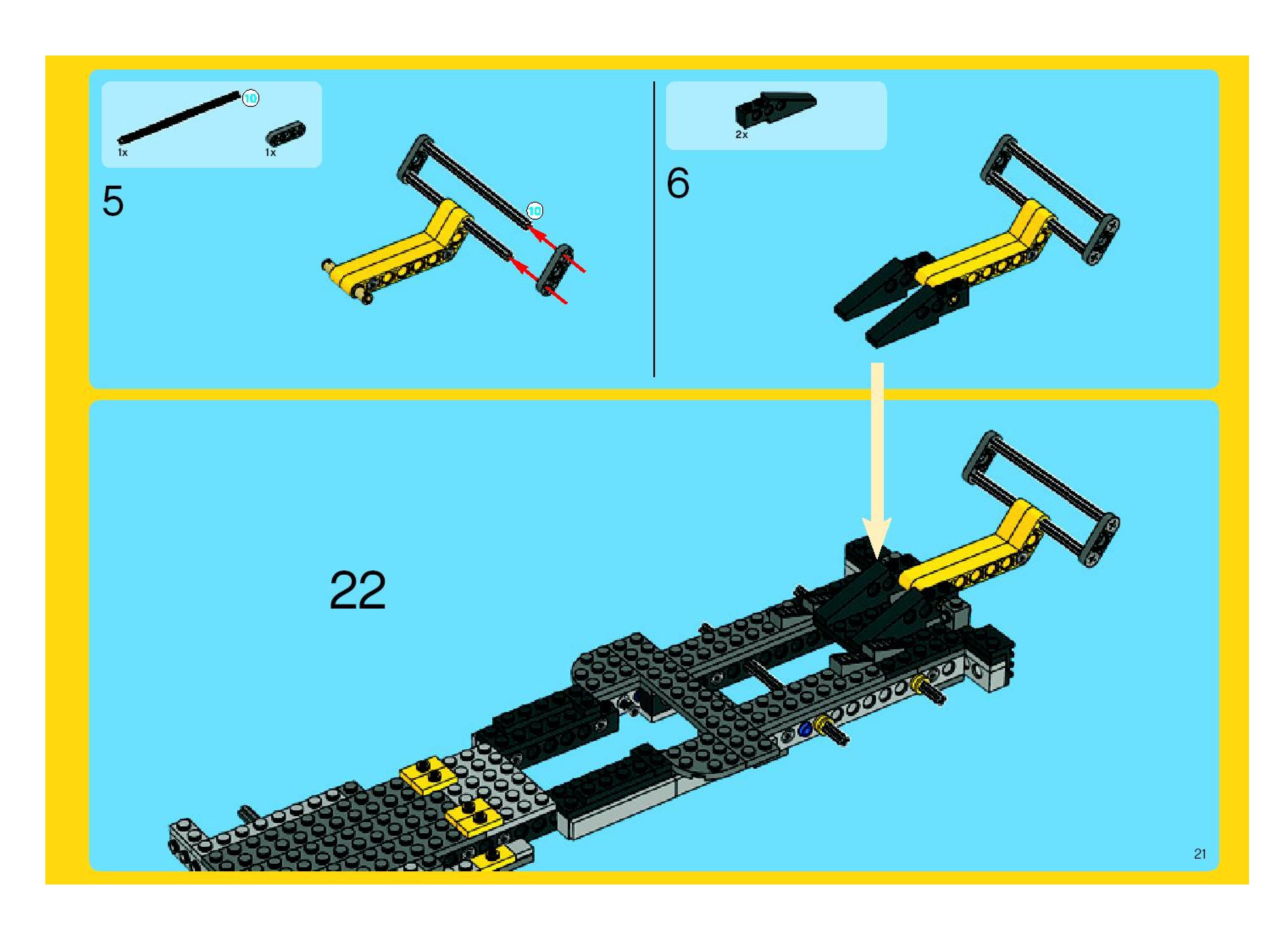 10
1x
1x
5
10

2x
6

22

21