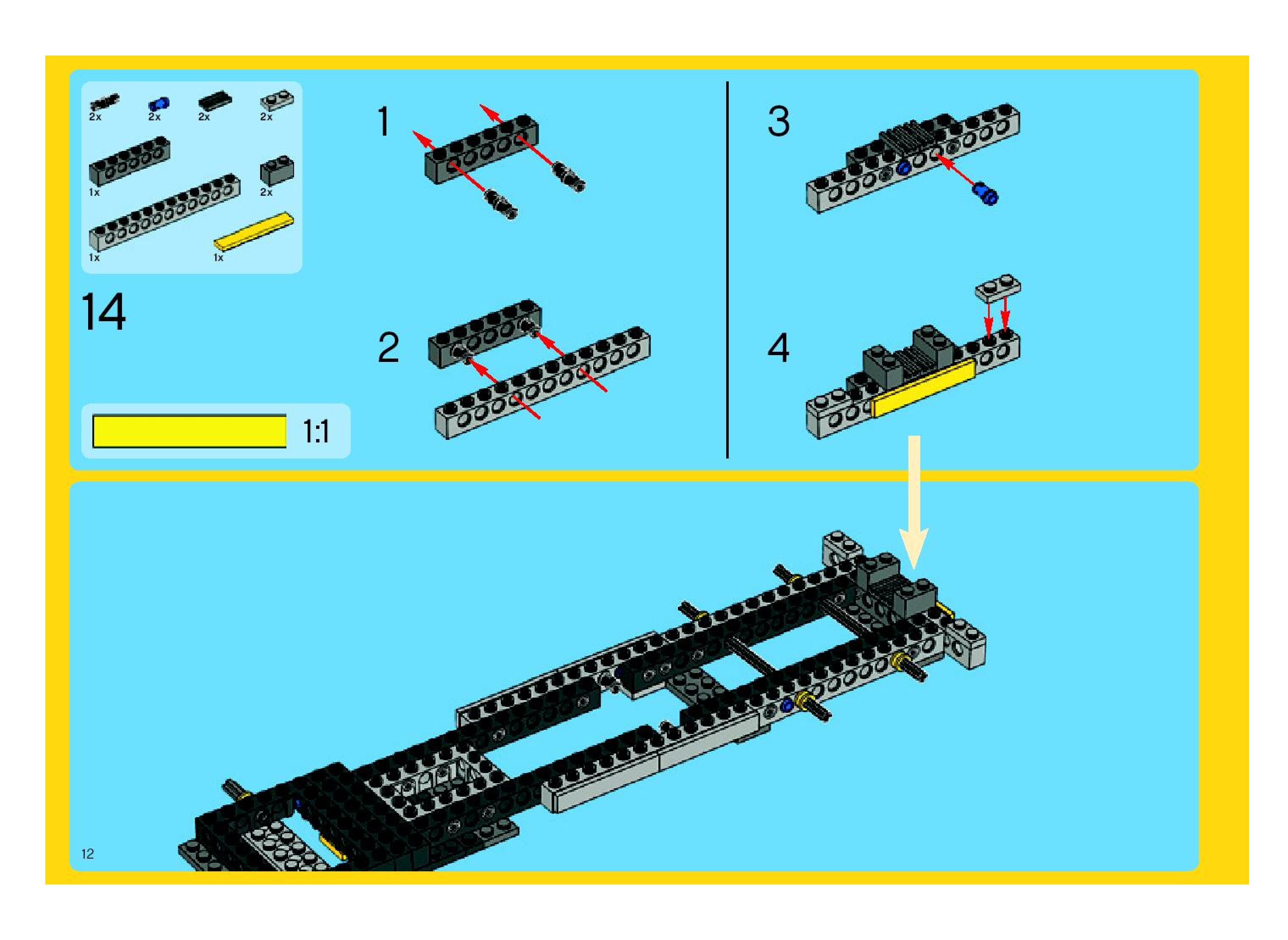 2x 2x 2x 2x

1x 2x

1x 1x

14

1:1

1

2

3

4

12