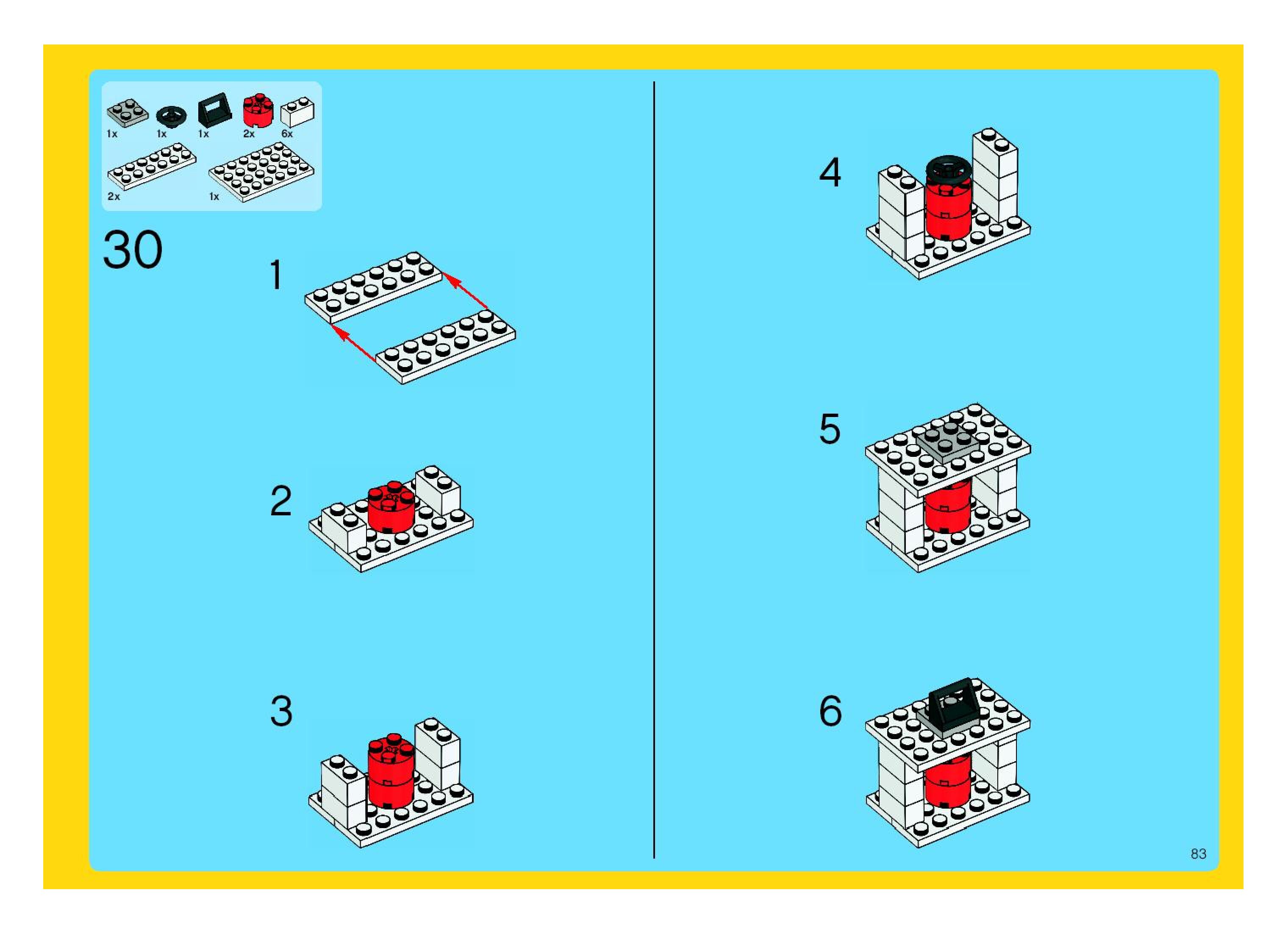 1x 1x 1x 2x 6x

2x 1x

30

1

2

3

4

5

6

83