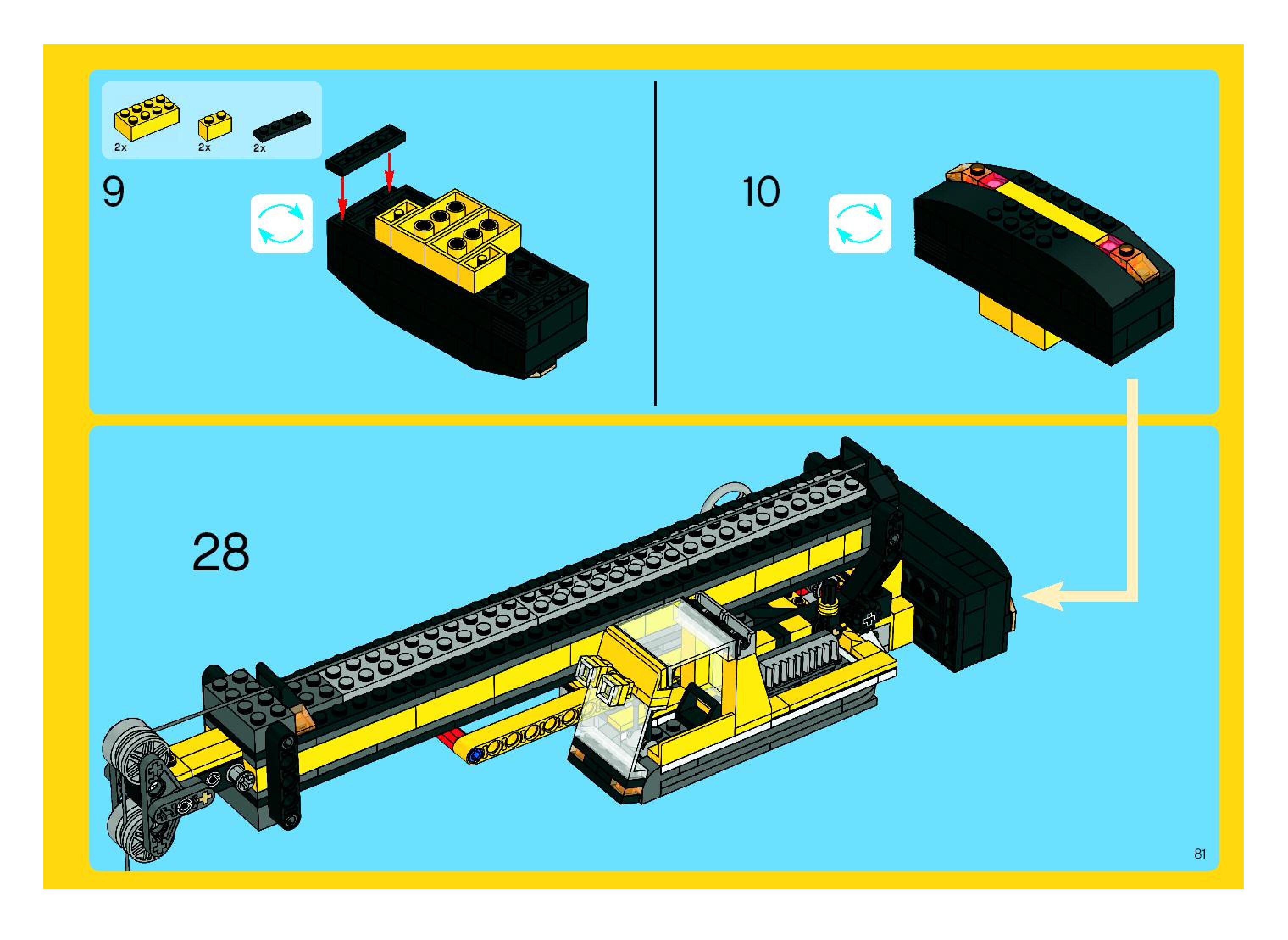 2x 2x 2x

9

10

28

81