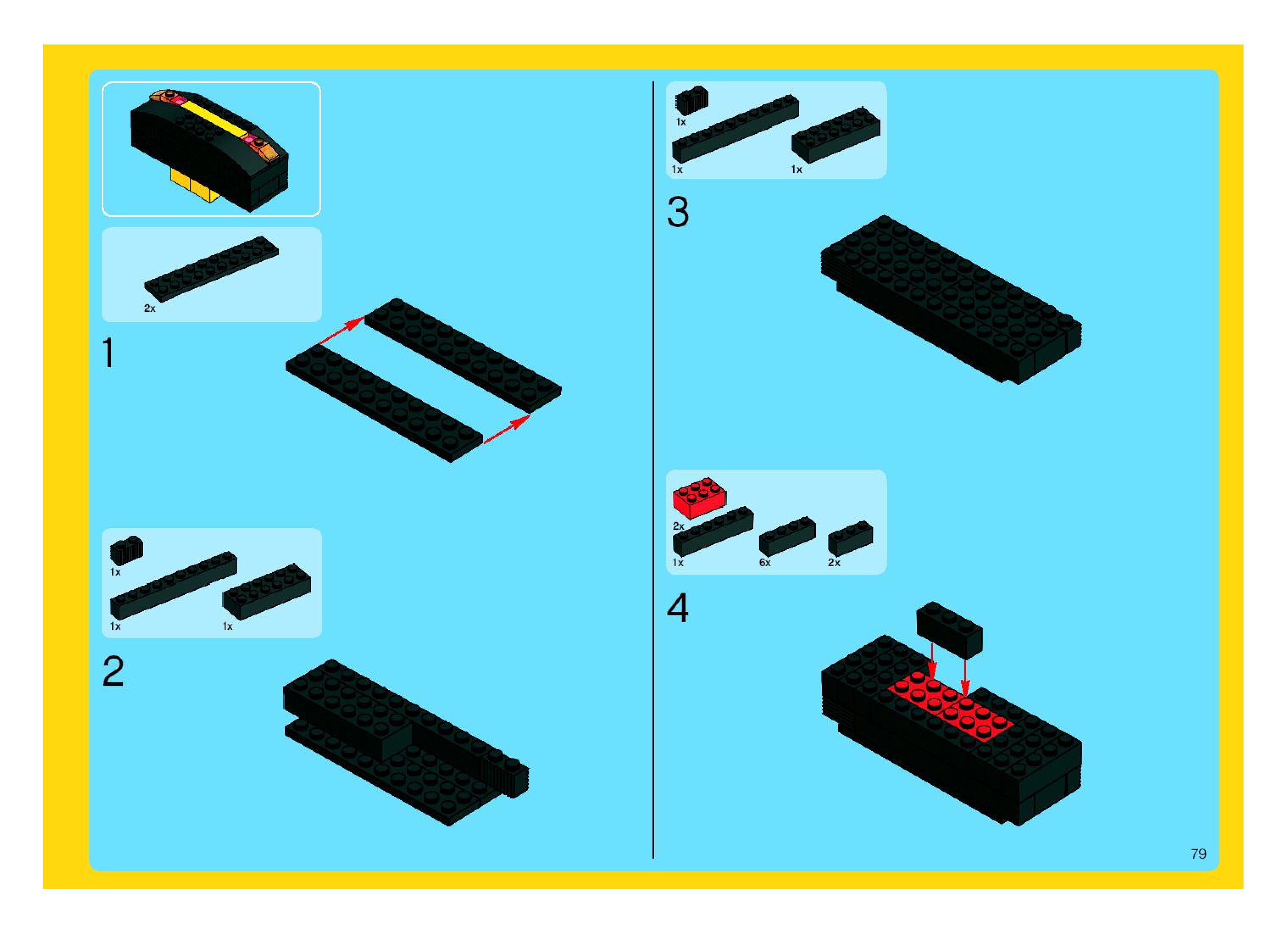 2x

1

1x
1x
1x

2

1x
1x
1x

3

2x
1x
6x
2x

4

79