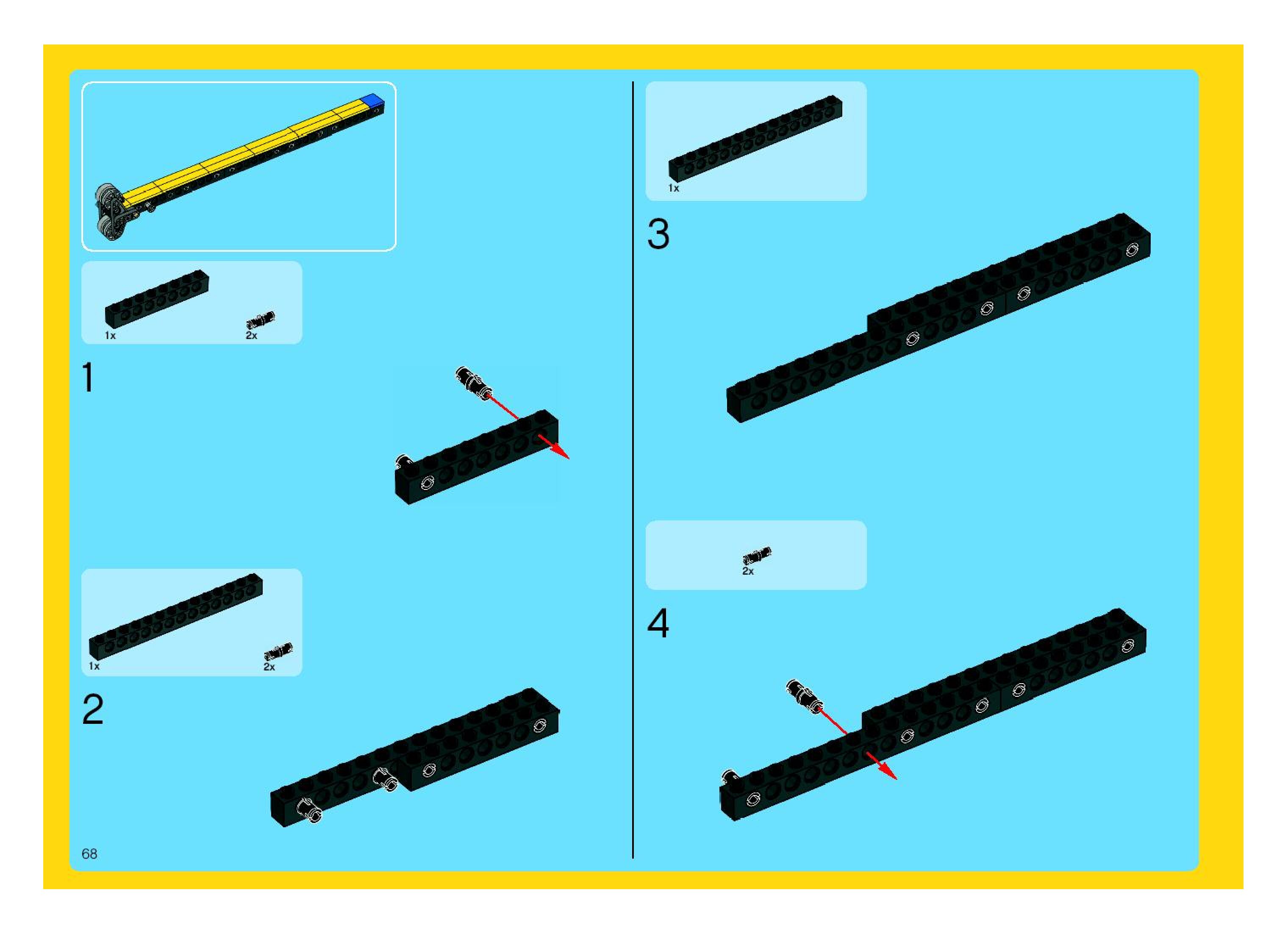 1x
2x

1

1x
2x

2

68

1x

3

2x

4