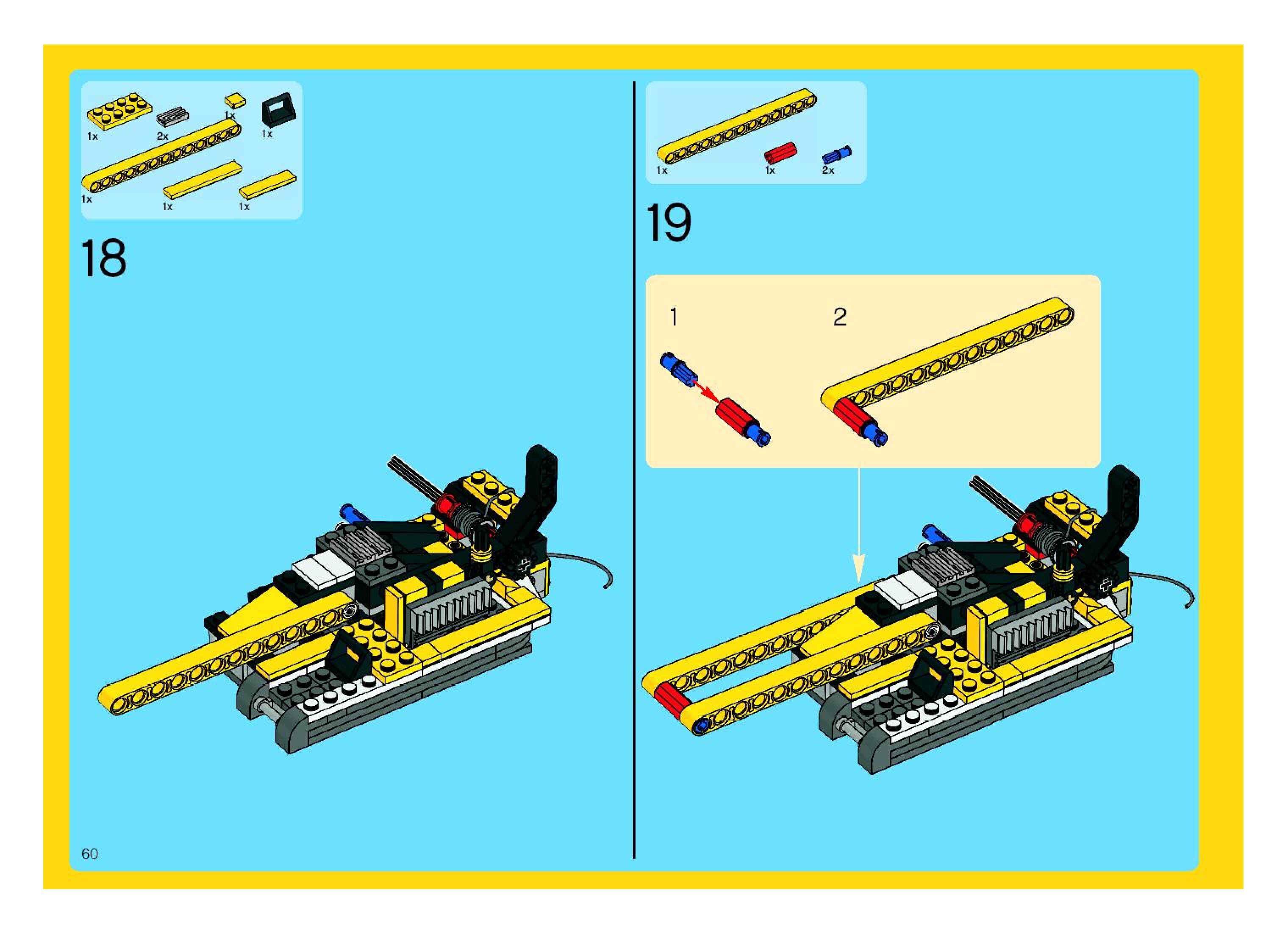 1x 2x 1x 1x
1x 1x 1x

18

1x 1x 2x

19

1 2

60