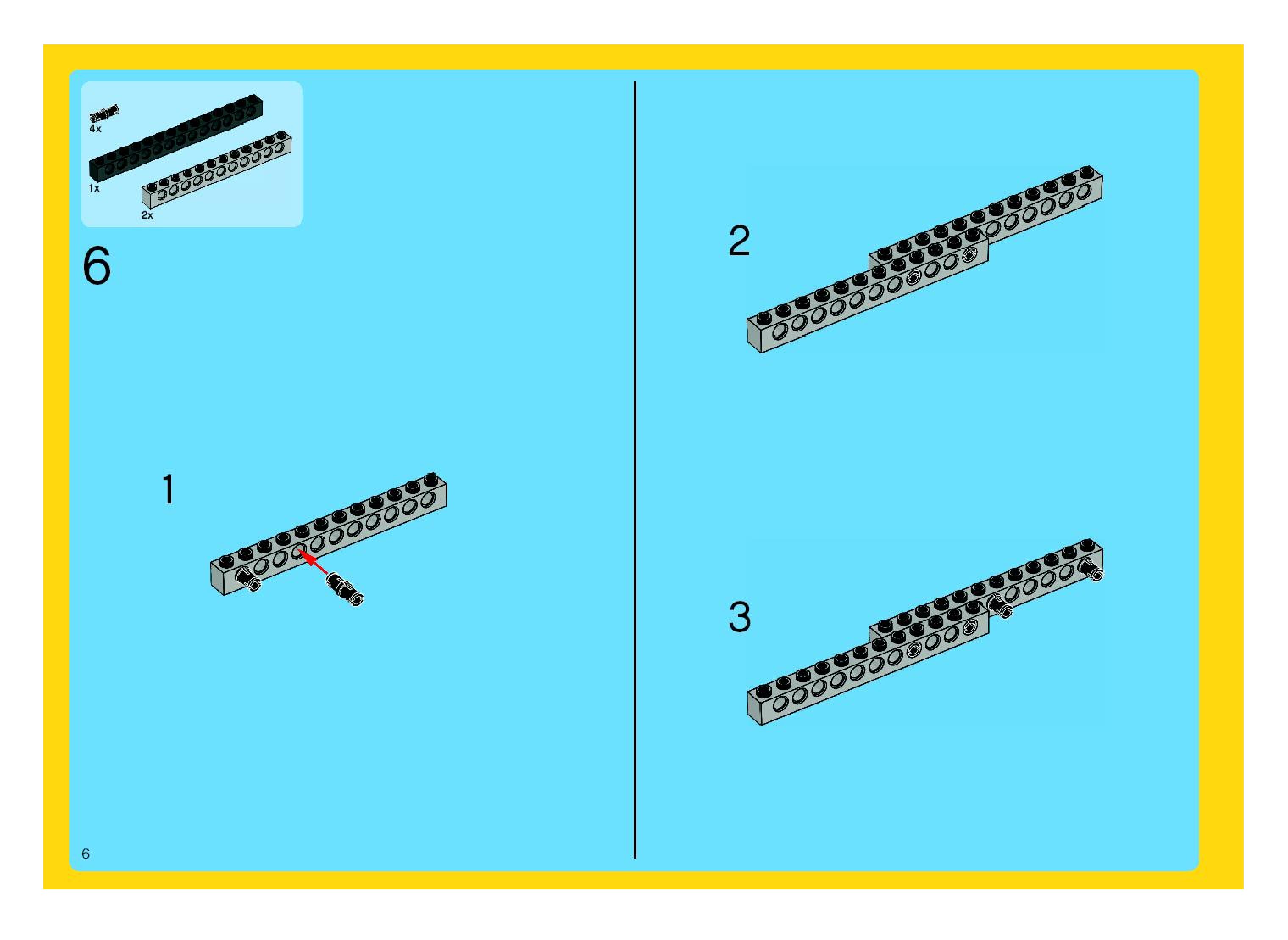 4x

1x

2x

6

1

2

3

6