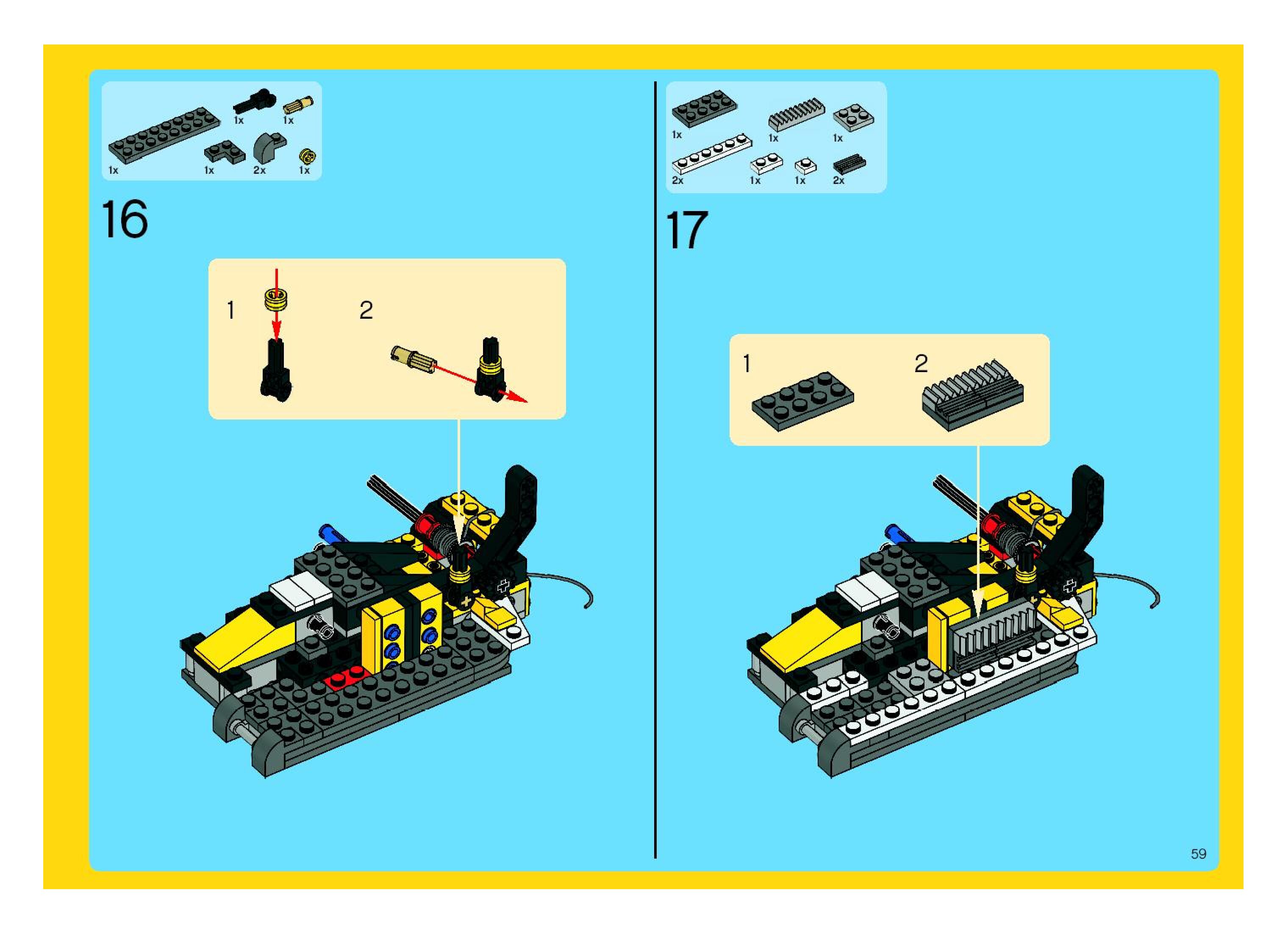 1x 1x
1x 1x 2x 1x

16

1 2

1x 1x 1x
2x 1x 1x 2x

17

1 2

59