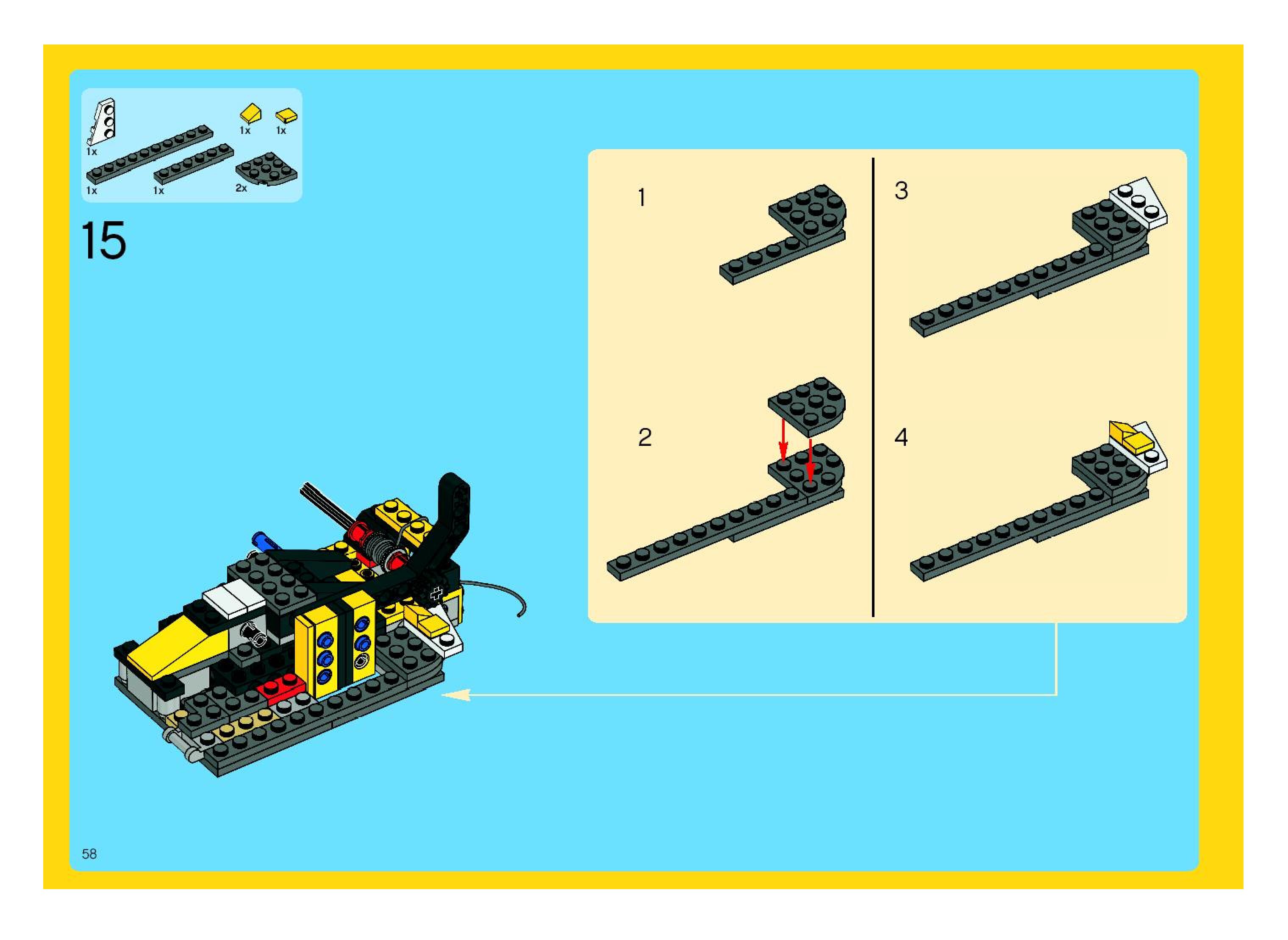 1x
1x
1x
1x
1x
2x

15

1

2

3

4

58