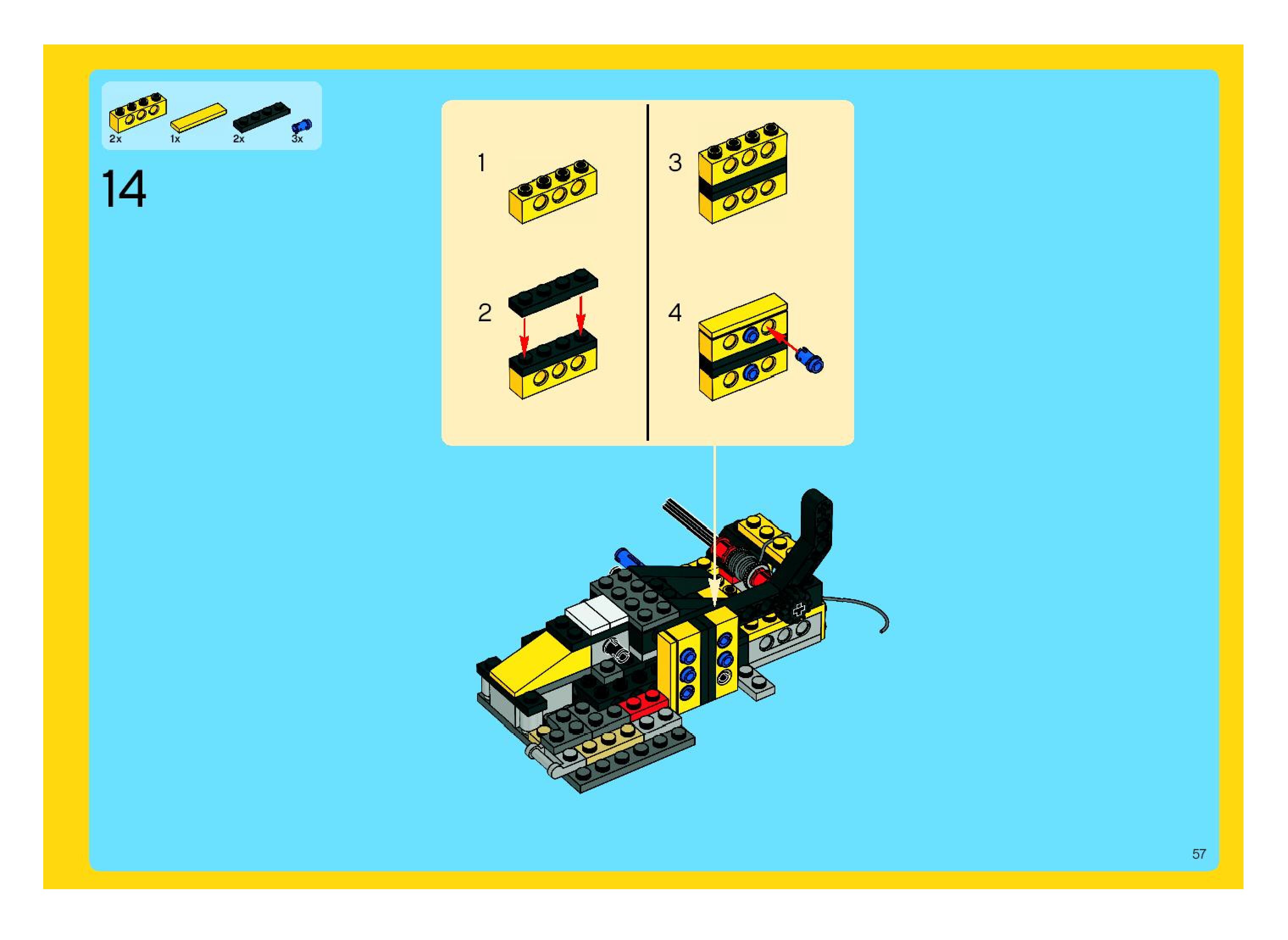 2x 1x 2x 3x

14

1

2

3

4

57