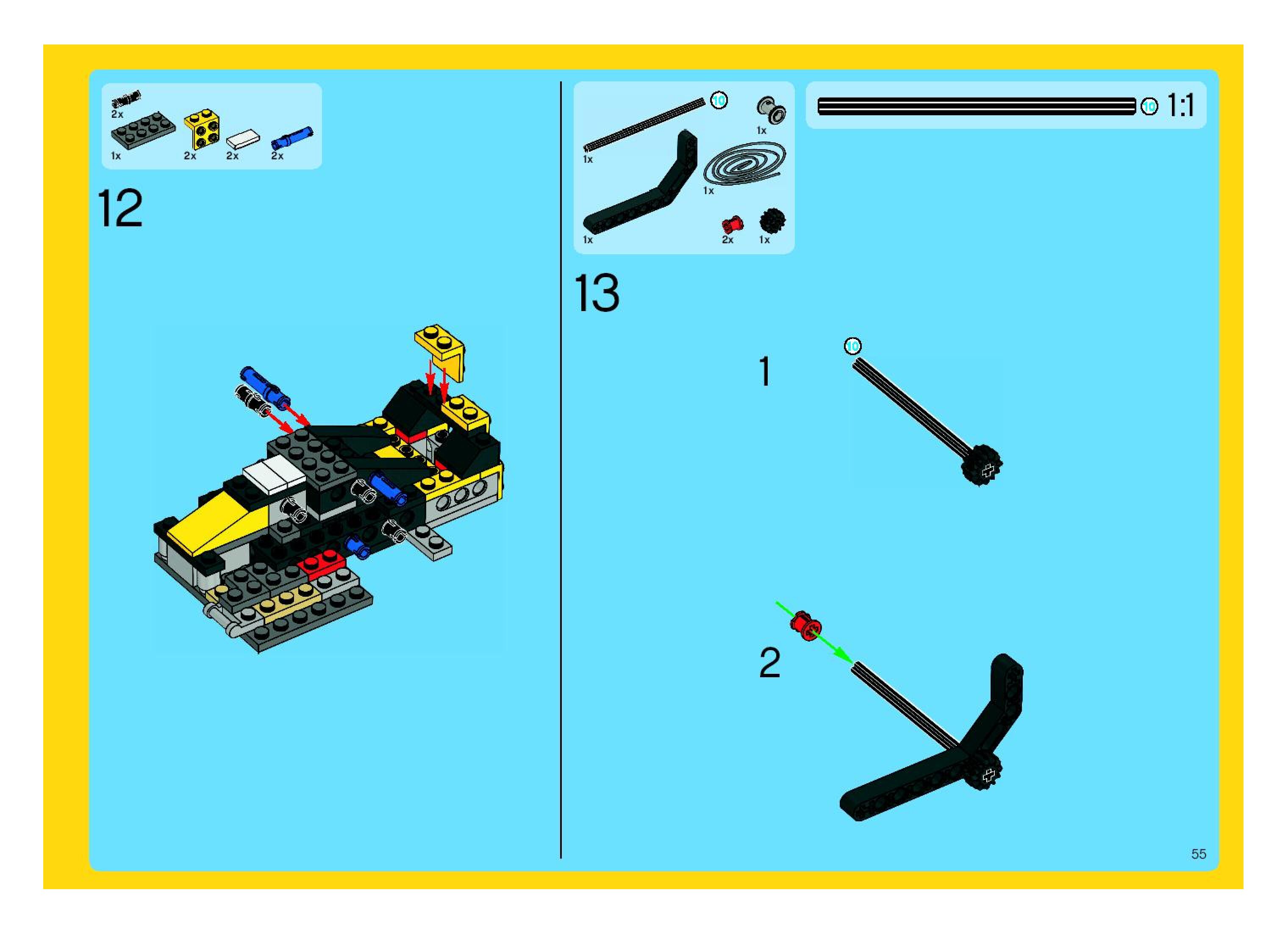 2x
1x
2x
2x
2x

12

10
1x
1x
1x
1x
2x
1x

10 1:1

13

1
10

2

55