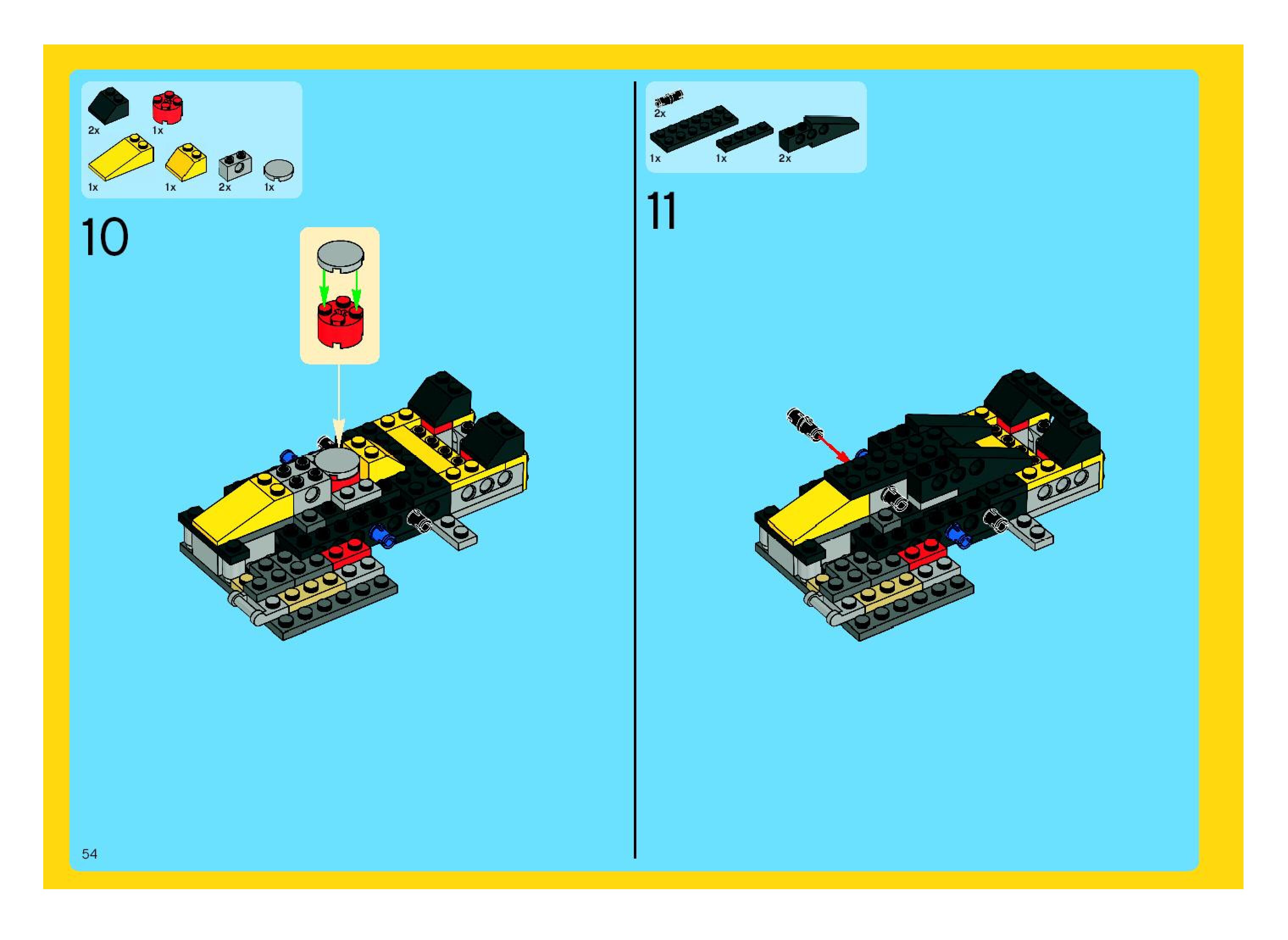 2x 1x
1x 1x 2x 1x

10

2x
1x 1x 2x

11

54