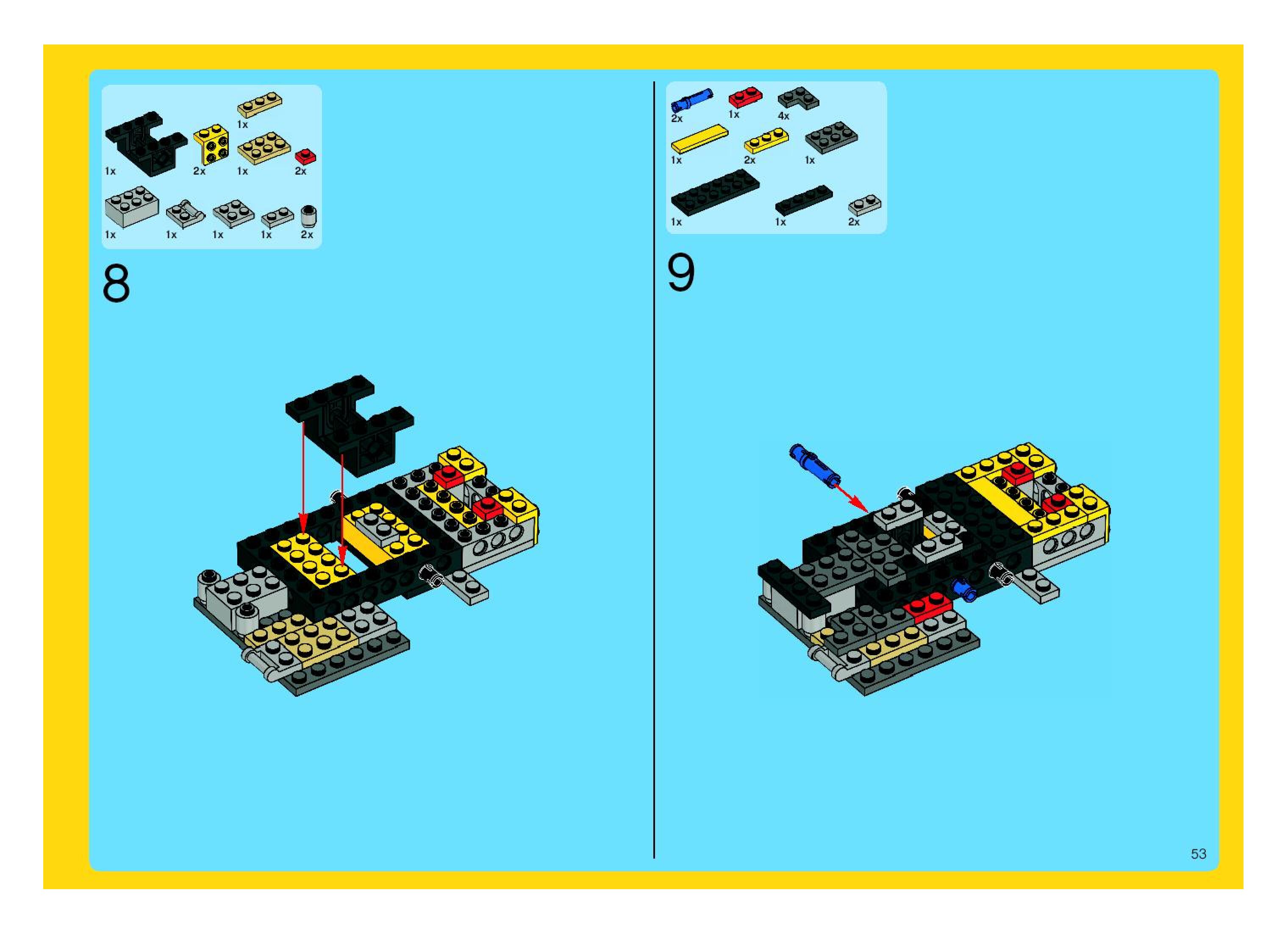 1x
1x
2x
1x
2x
1x
1x
1x
1x
2x

8

2x
1x
4x
1x
2x
1x
1x
1x
2x

9

53