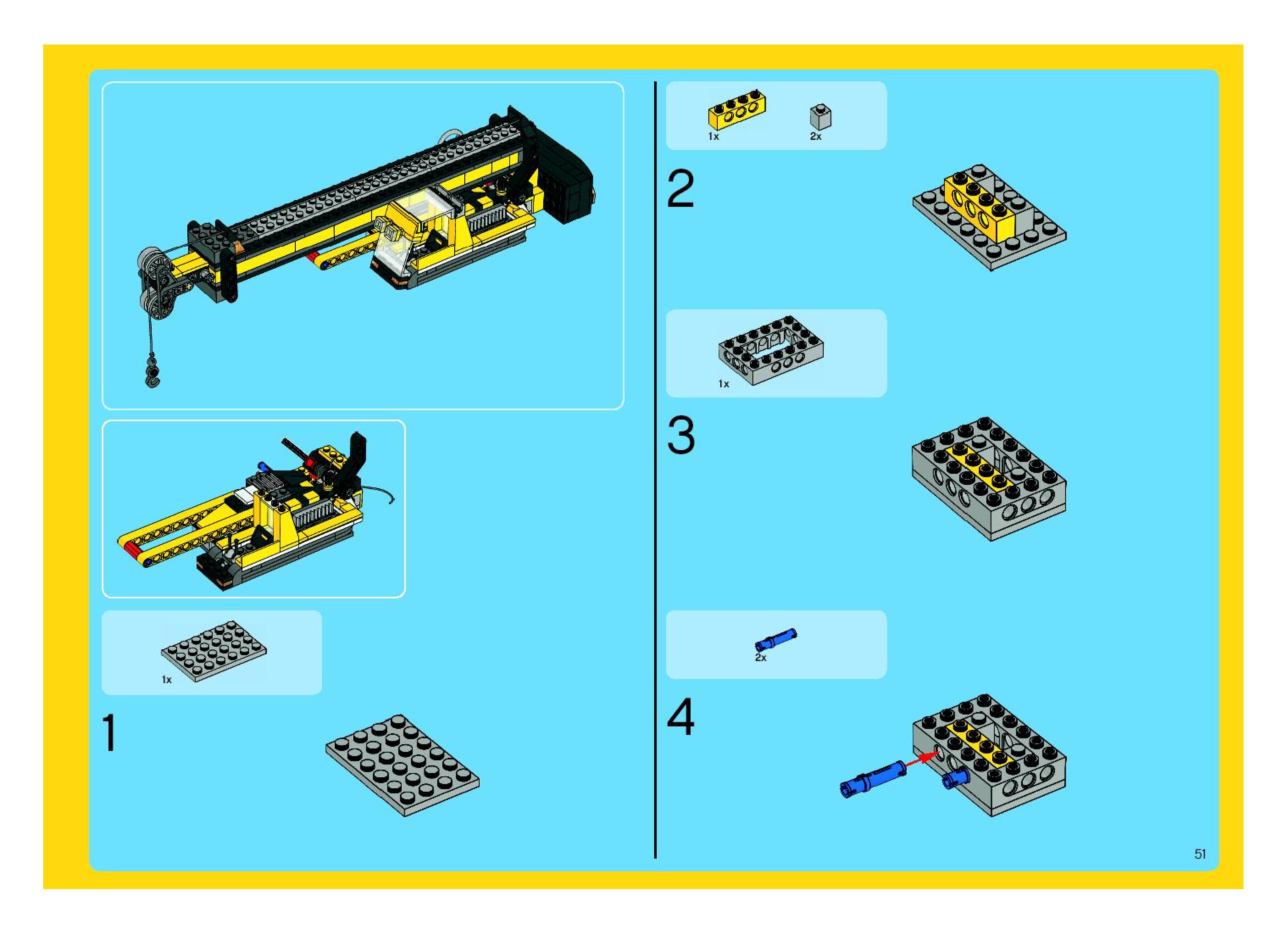 1x

1

1x 2x

2

1x

3

2x

4

51