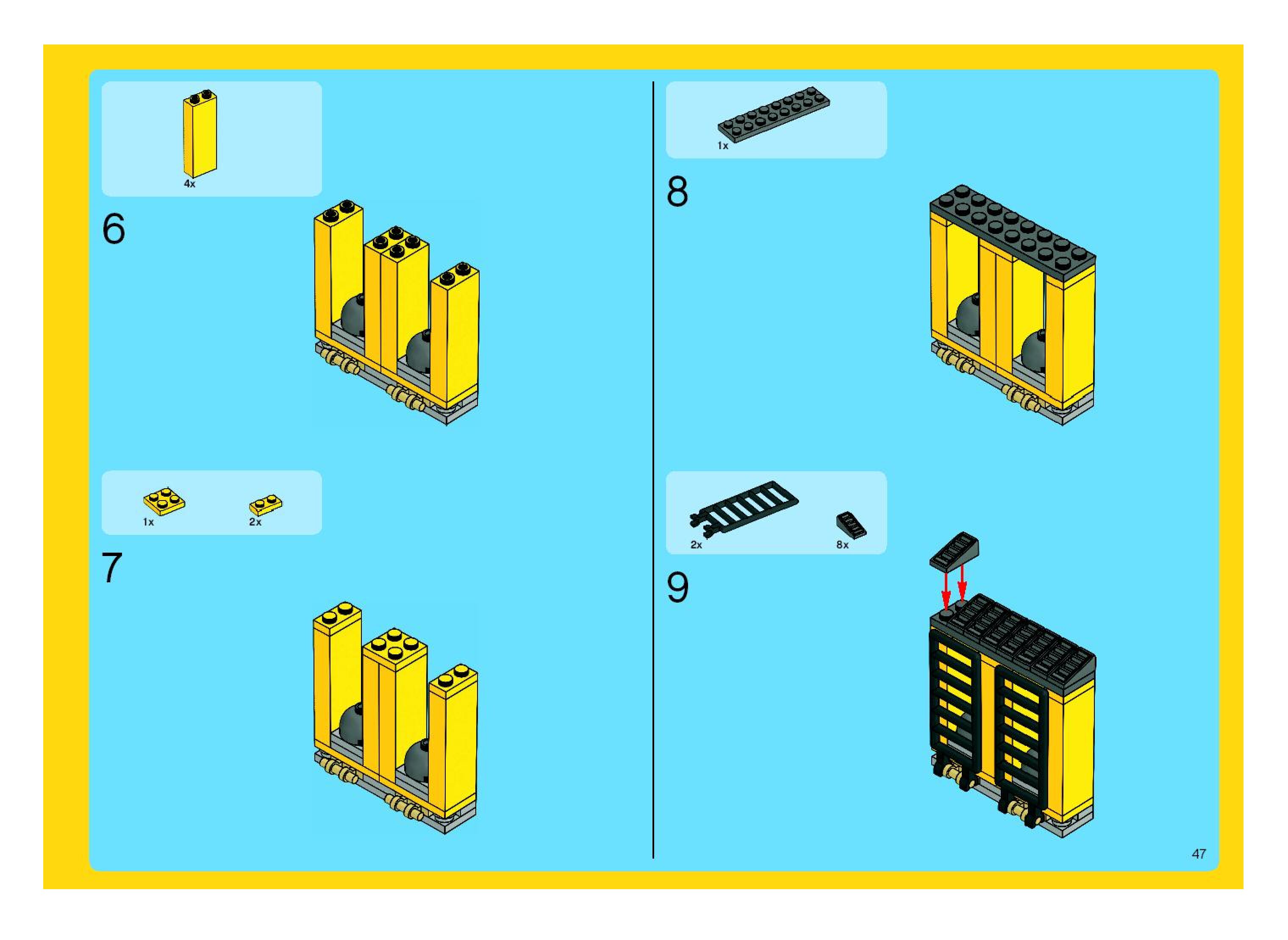 4x

6

1x

2x

7

1x

8

2x

8x

9

47